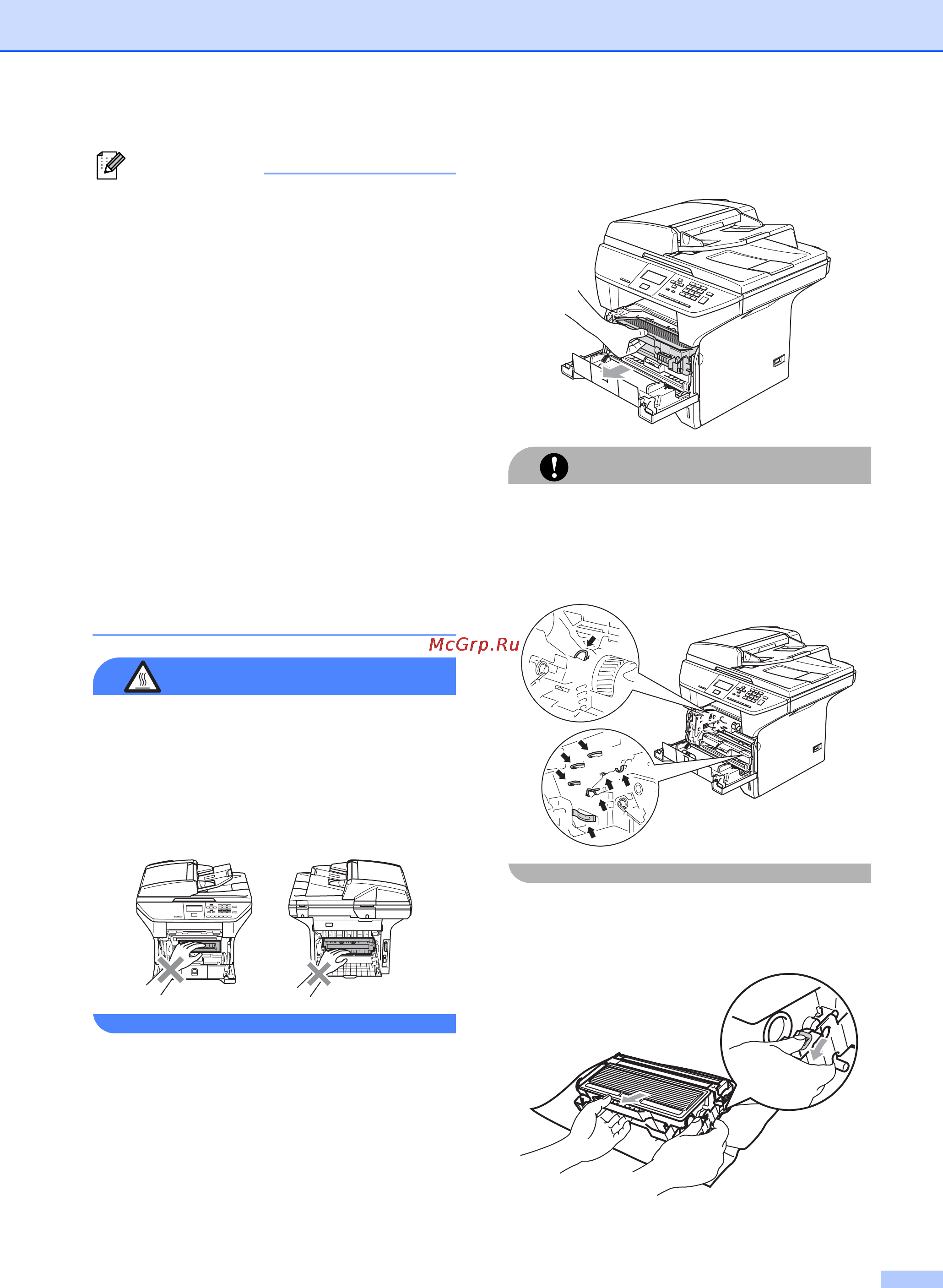 McGrp.Ru