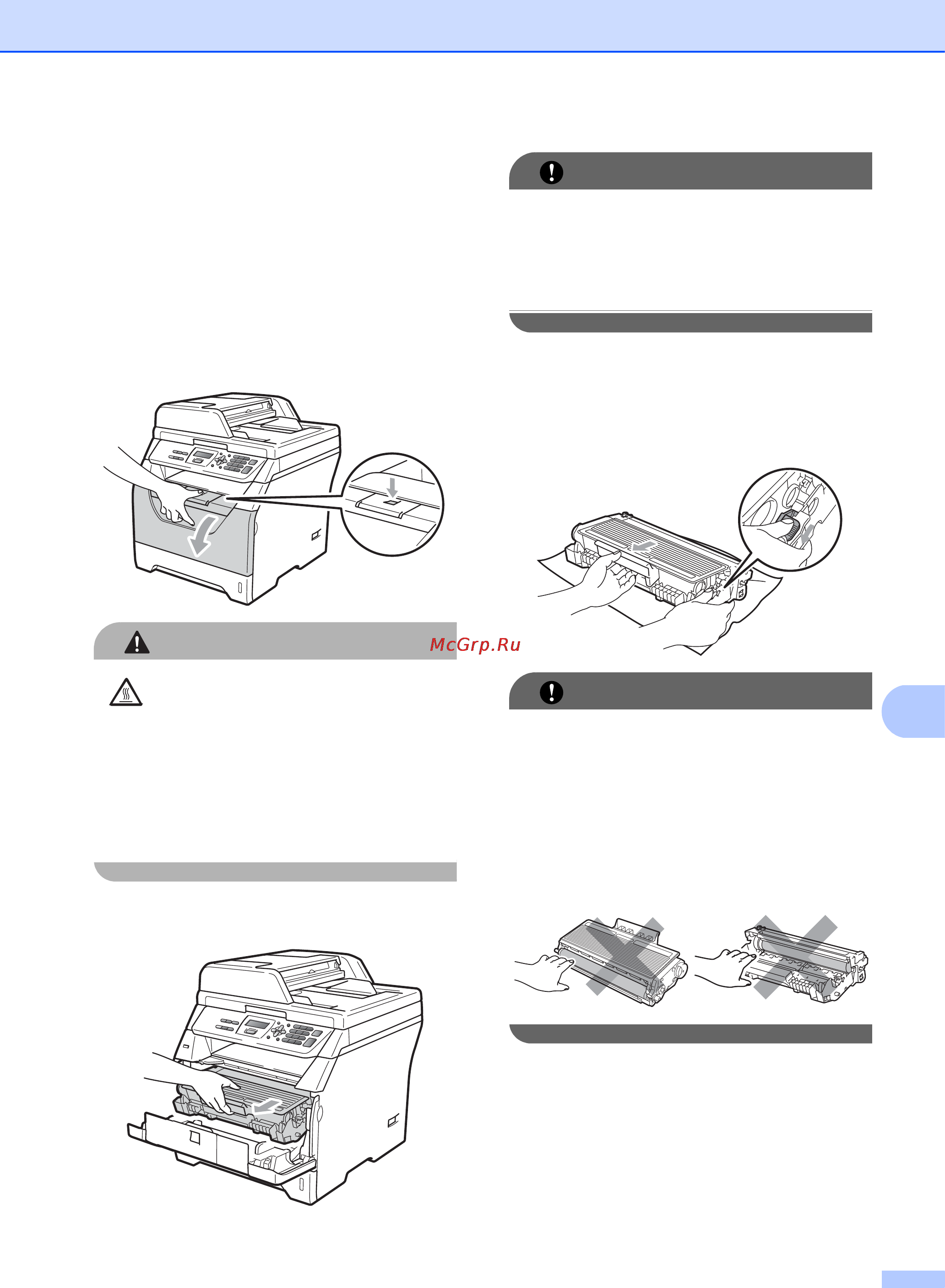 McGrp.Ru