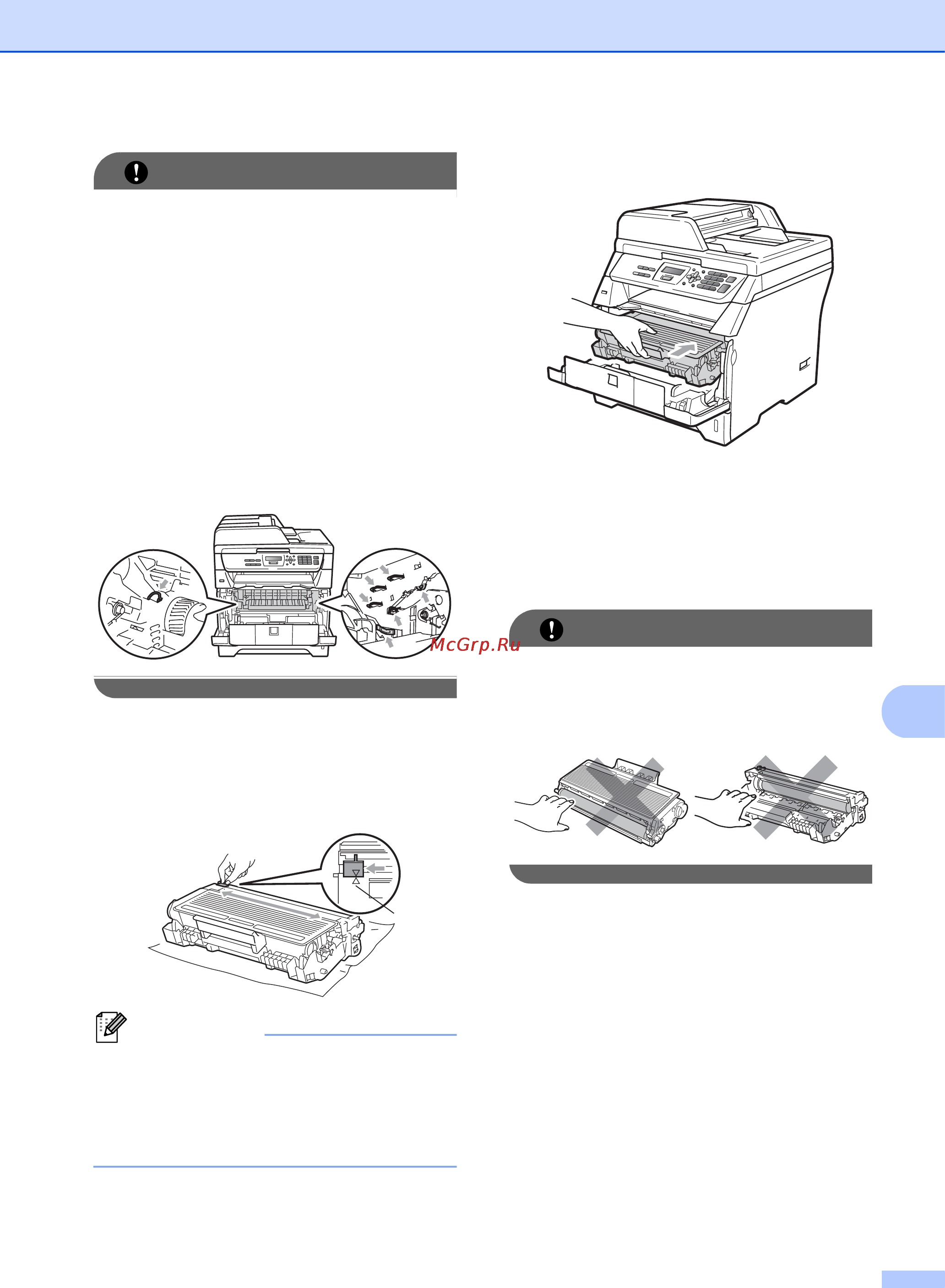 McGrp.Ru