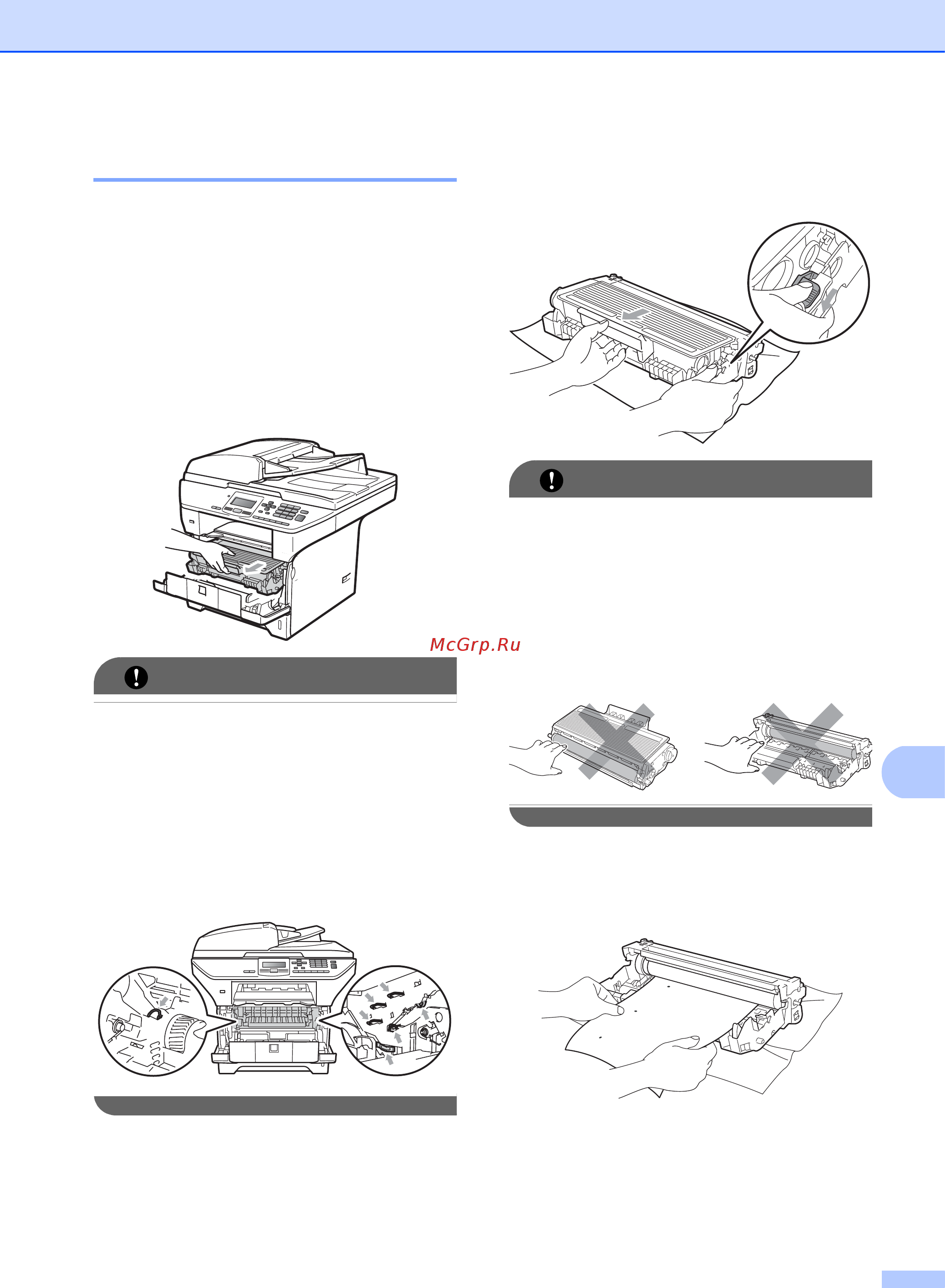 McGrp.Ru