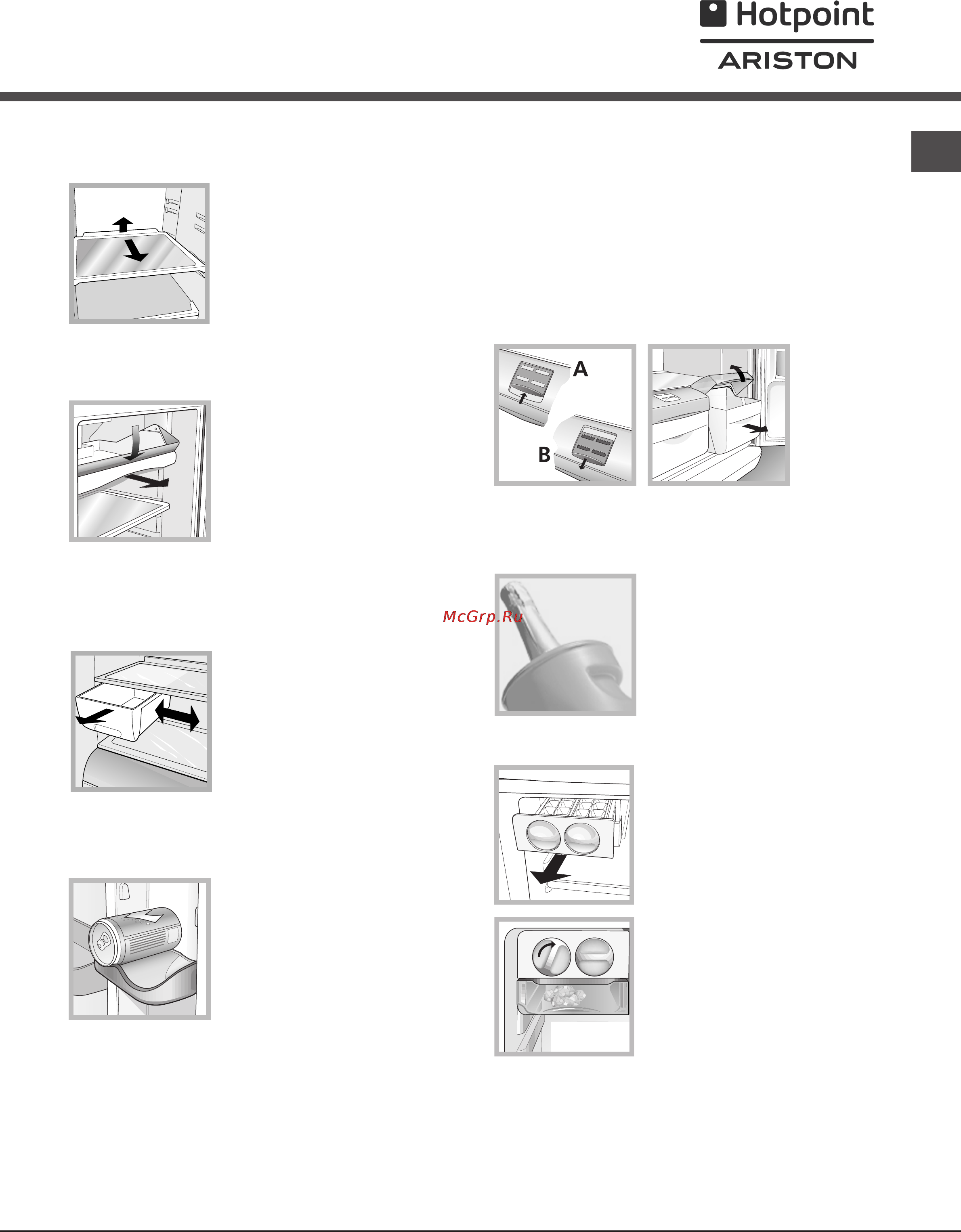 Hotpoint
ARISTON

A
B

McGrp.Ru