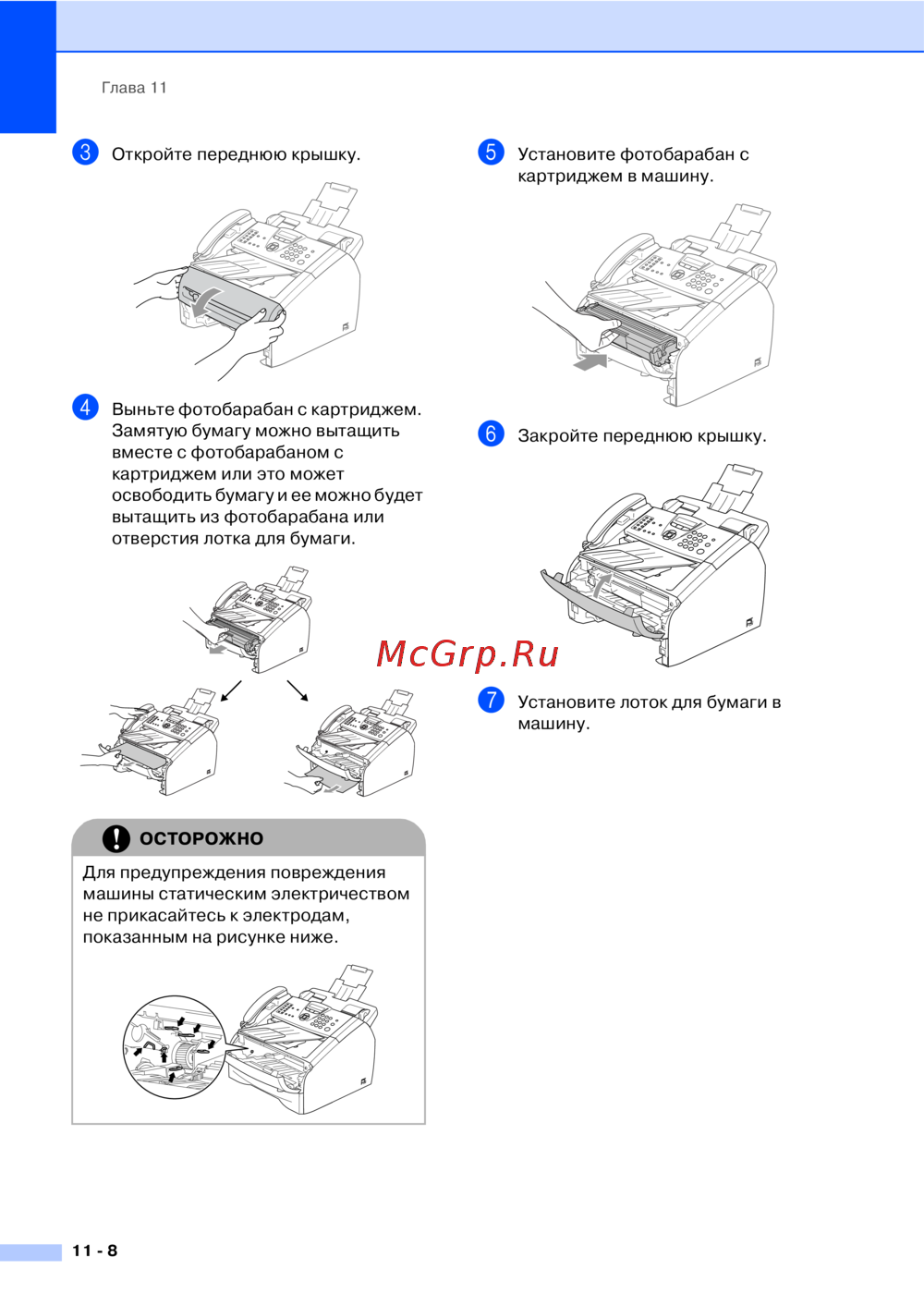 Глава 11

3 Откройте переднюю крышку.

4 Выньте фотобарабан с картриджем. Замятую бумагу можно вытащить вместе с фотобарабаном с картриджем или это может освободить бумагу и ее можно будет вытащить из фотобарабана или отверстия лотка для бумаги.

ОСТОРОЖНО

Для предупреждения повреждения машины статическим электричеством не прикасайтесь к электродам, показанным на рисунке ниже.

5 Установите фотобарабан с картриджем в машину.

6 Закройте переднюю крышку.

McGrp.Ru

7 Установите лоток для бумаги в машину.

11 - 8