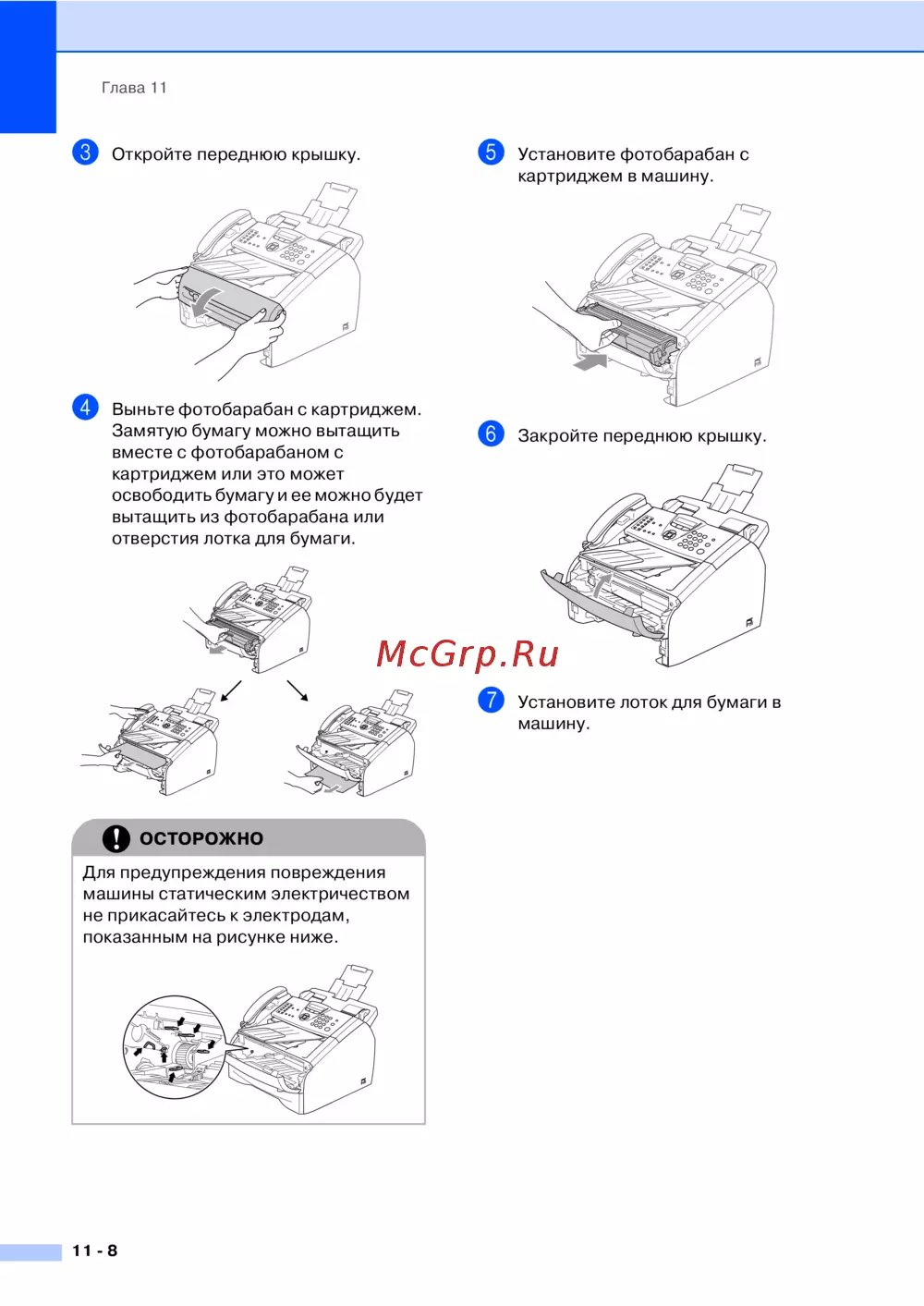 Глава 11

3 Откройте переднюю крышку.

4 Выньте фотобарабан с картриджем. Замятую бумагу можно вытащить вместе с фотобарабаном с картриджем или это может освободить бумагу и ее можно будет вытащить из фотобарабана или отверстия лотка для бумаги.

ОСТОРОЖНО

Для предупреждения повреждения машины статическим электричеством не прикасайтесь к электродам, показанным на рисунке ниже.

5 Установите фотобарабан с картриджем в машину.

6 Закройте переднюю крышку.

McGrp.Ru

7 Установите лоток для бумаги в машину.

11 - 8