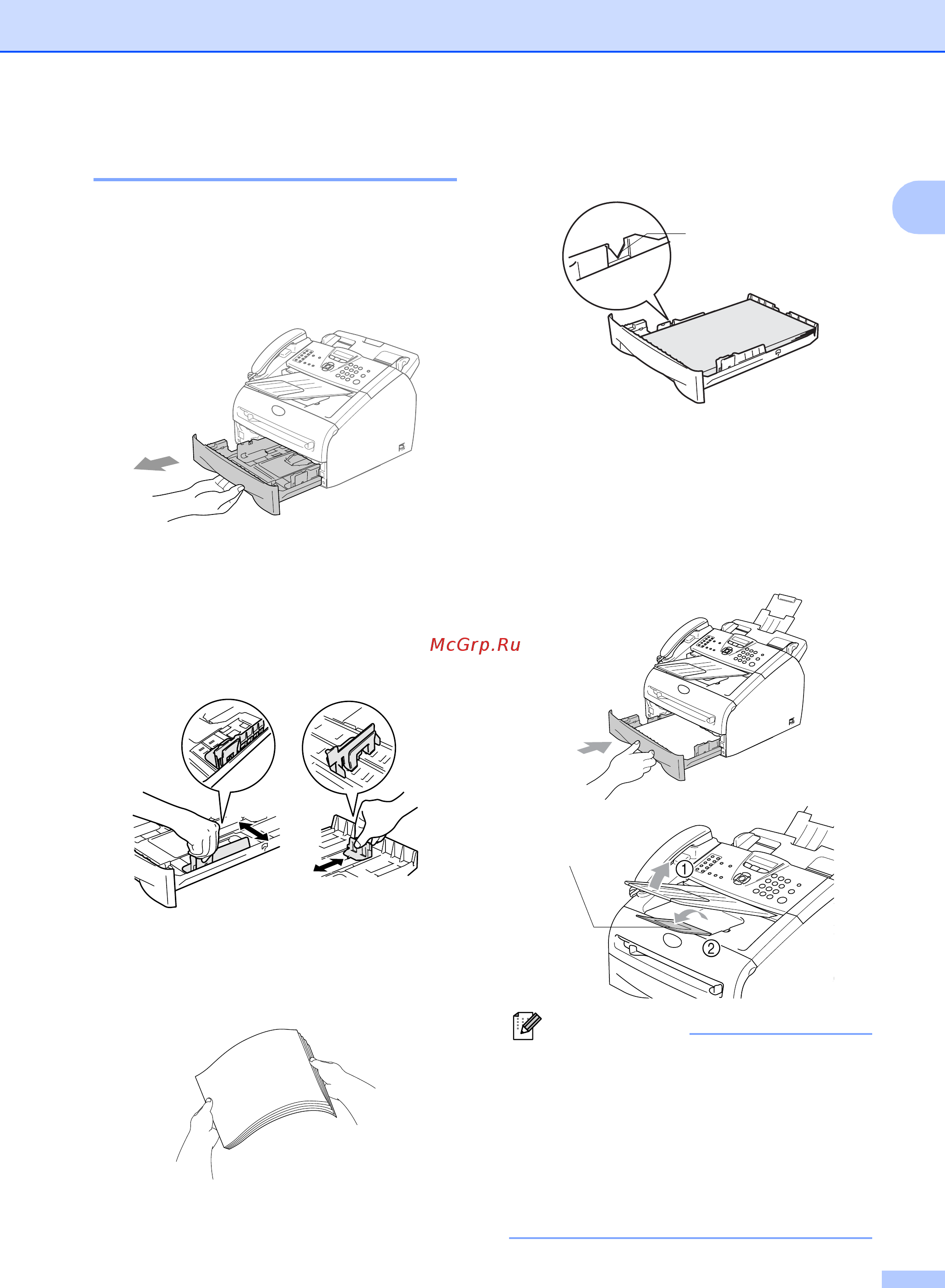 McGrp.Ru

①

②