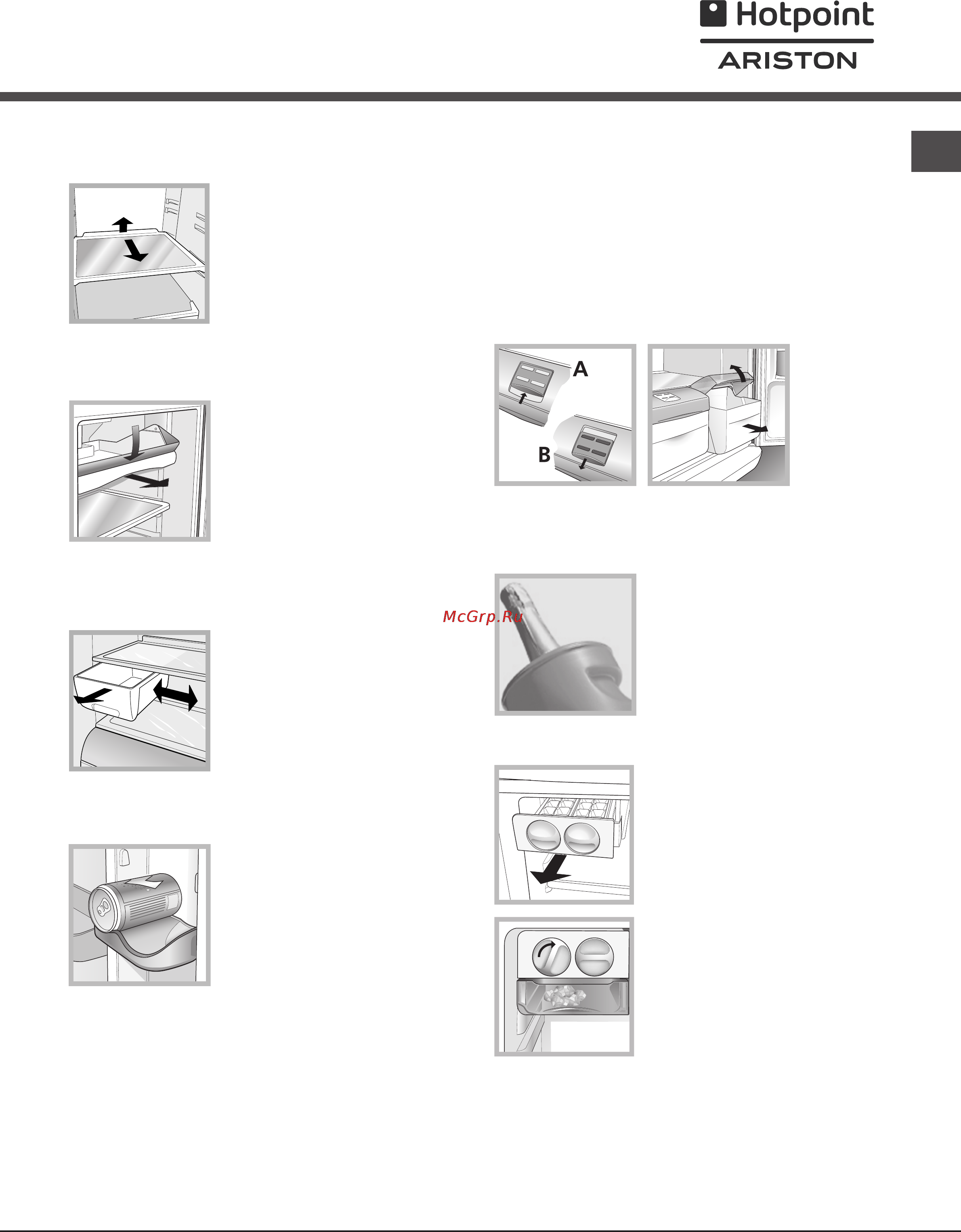 Hotpoint ARISTON

A

B

McGrp.Ru