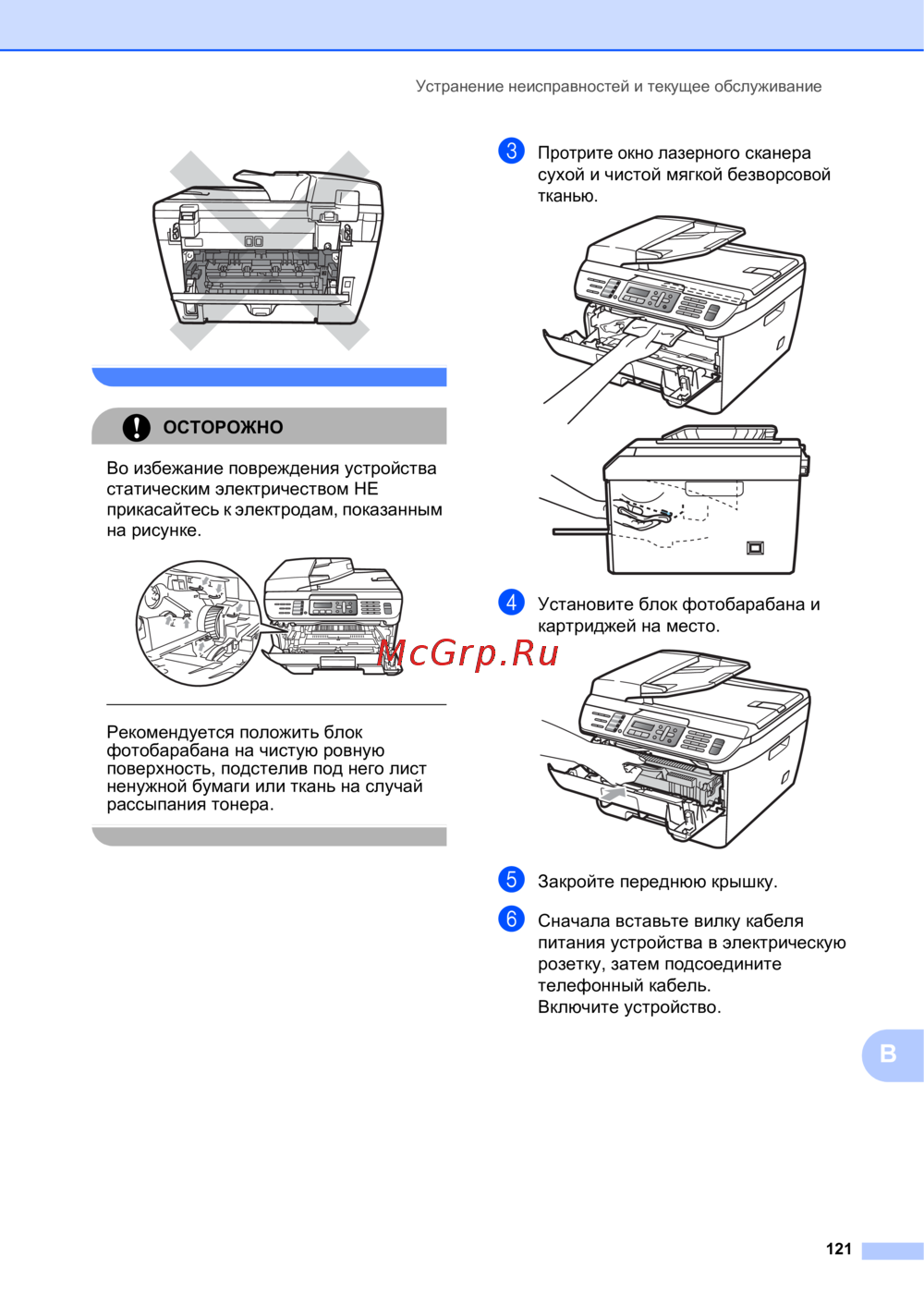 Устранение неисправностей и текущее обслуживание

ОСТОРОЖНО

Во избежание повреждения устройства статическим электричеством НЕ прикасайтесь к электродам, показанным на рисунке.

Рекомендуется положить блок фотобарабана на чистую ровную поверхность, подстелив под него лист ненужной бумаги или ткань на случай рассыпания тонера.

3 Протрите окно лазерного сканера сухой и чистой мягкой безворсовой тканью.

4 Установите блок фотобарабана и картриджей на место.

McGrp.Ru

5 Закройте переднюю крышку.

6 Сначала вставьте вилку кабеля питания устройства в электрическую розетку, затем подсоедините телефонный кабель.
Включите устройство.

B

121