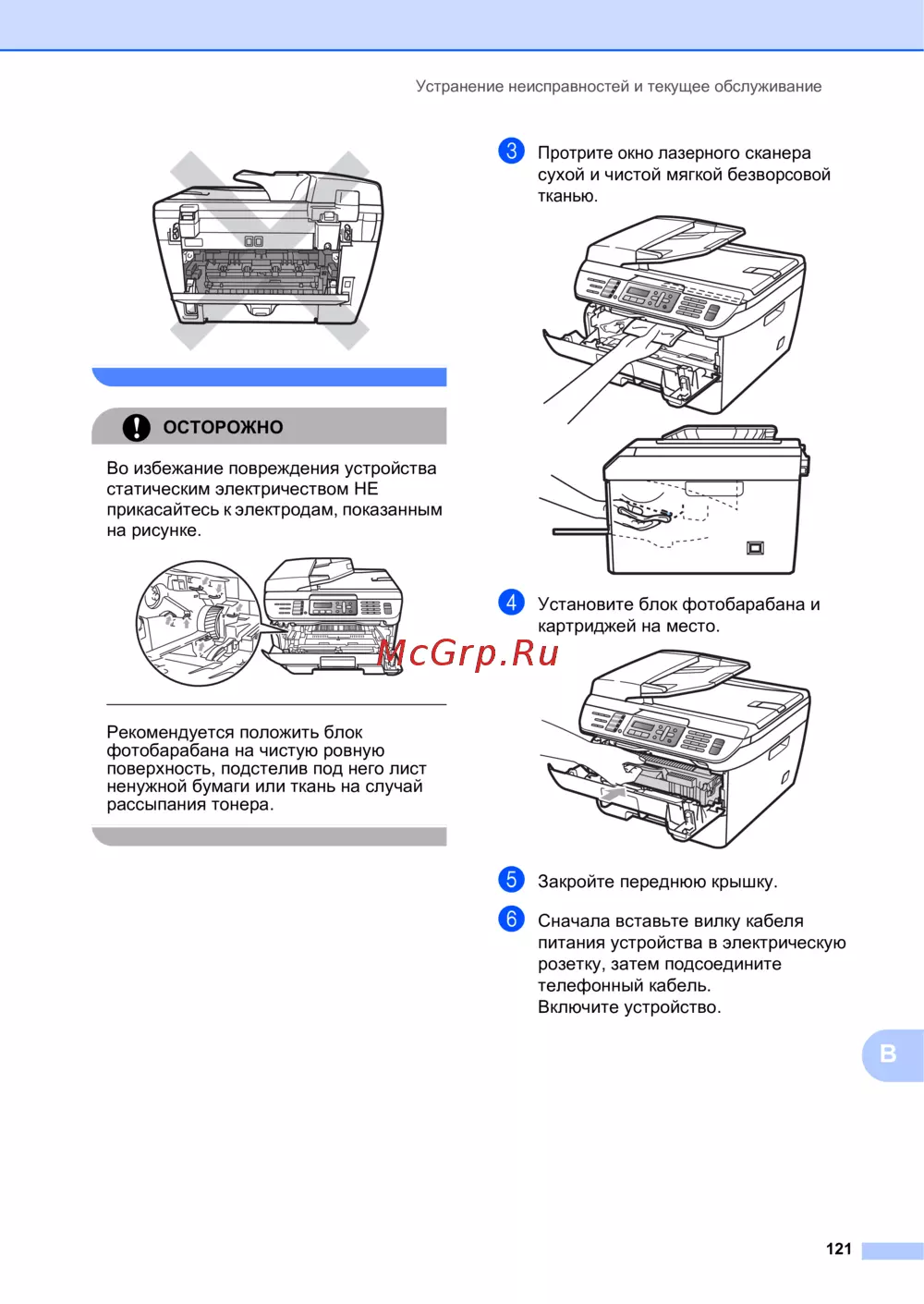 Устранение неисправностей и текущее обслуживание

ОСТОРОЖНО

Во избежание повреждения устройства статическим электричеством НЕ прикасайтесь к электродам, показанным на рисунке.

Рекомендуется положить блок фотобарабана на чистую ровную поверхность, подстелив под него лист ненужной бумаги или ткань на случай рассыпания тонера.

3 Протрите окно лазерного сканера сухой и чистой мягкой безворсовой тканью.

4 Установите блок фотобарабана и картриджей на место.

McGrp.Ru

5 Закройте переднюю крышку.

6 Сначала вставьте вилку кабеля питания устройства в электрическую розетку, затем подсоедините телефонный кабель.
Включите устройство.

B

121