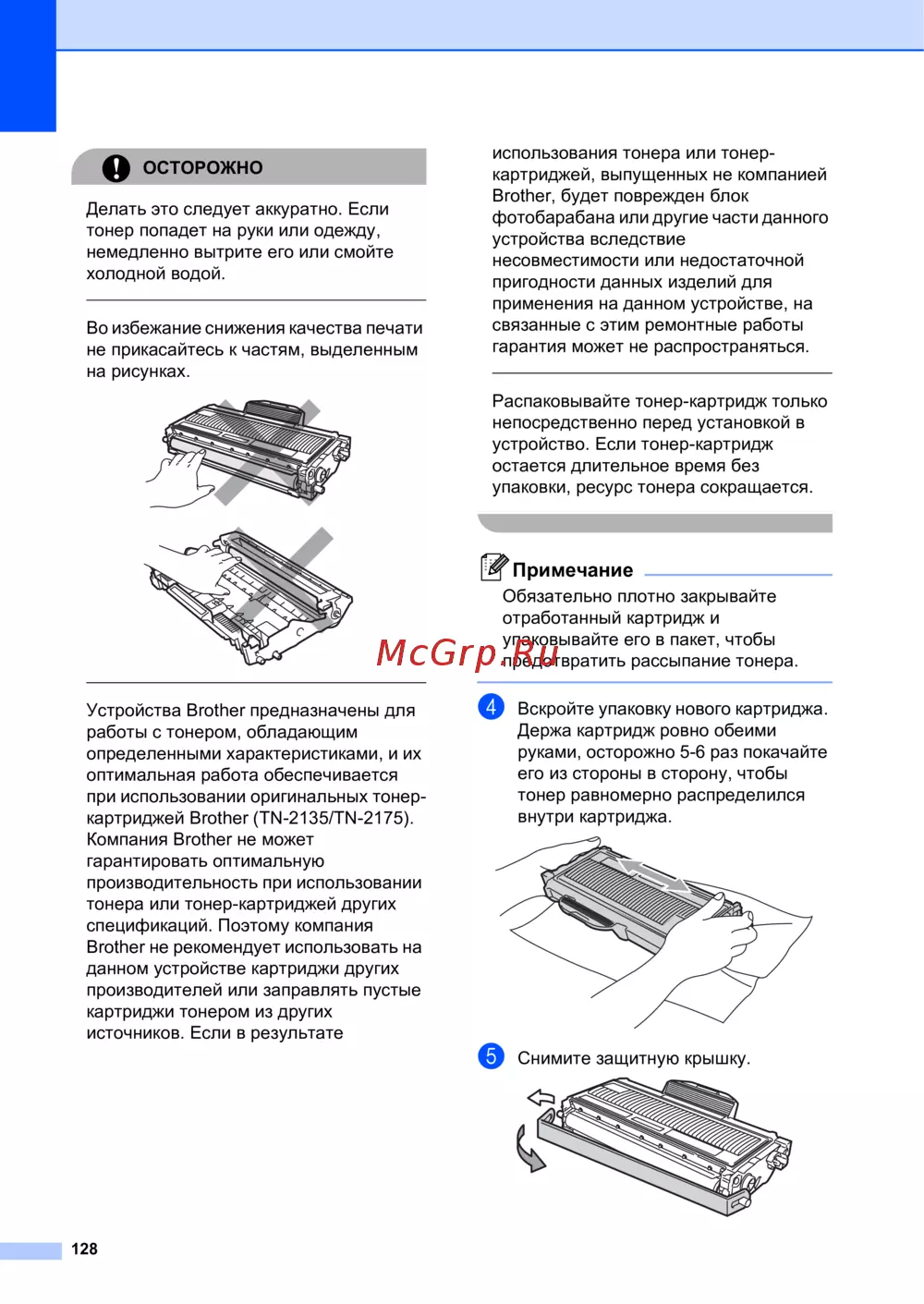 ОСТОРОЖНО

Делать это следует аккуратно. Если тонер попадет на руки или одежду, немедленно вытрите его или смойте холодной водой.

Во избежание снижения качества печати не прикасайтесь к частям, выделенным на рисунках.

Устройства Brother предназначены для работы с тонером, обладающим определенными характеристиками, и их оптимальная работа обеспечивается при использовании оригинальных тонер-картриджей Brother (TN-2135/TN-2175). Компания Brother не может гарантировать оптимальную производительность при использовании тонера или тонер-картриджей других спецификаций. Поэтому компания Brother не рекомендует использовать на данном устройстве картриджи других производителей или заправлять пустые картриджи тонером из других источников. Если в результате использования тонера или тонер-картриджей, выпущенных не компанией Brother, будет поврежден блок фотобарабана или другие части данного устройства вследствие несовместимости или недостаточной пригодности данных изделий для применения на данном устройстве, на связанные с этим ремонтные работы гарантия может не распространяться.

Распаковывайте тонер-картридж только непосредственно перед установкой в устройство. Если тонер-картридж остается длительное время без упаковки, ресурс тонера сокращается.

Примечание

Обязательно плотно закрывайте отработанный картридж и упаковывайте его в пакет, чтобы предотвратить рассыпание тонера.

McGrp.Ru

4 Вскройте упаковку нового картриджа. Держа картридж ровно обеими руками, осторожно 5-6 раз покачайте его из стороны в сторону, чтобы тонер равномерно распределился внутри картриджа.

5 Снимите защитную крышку.

128