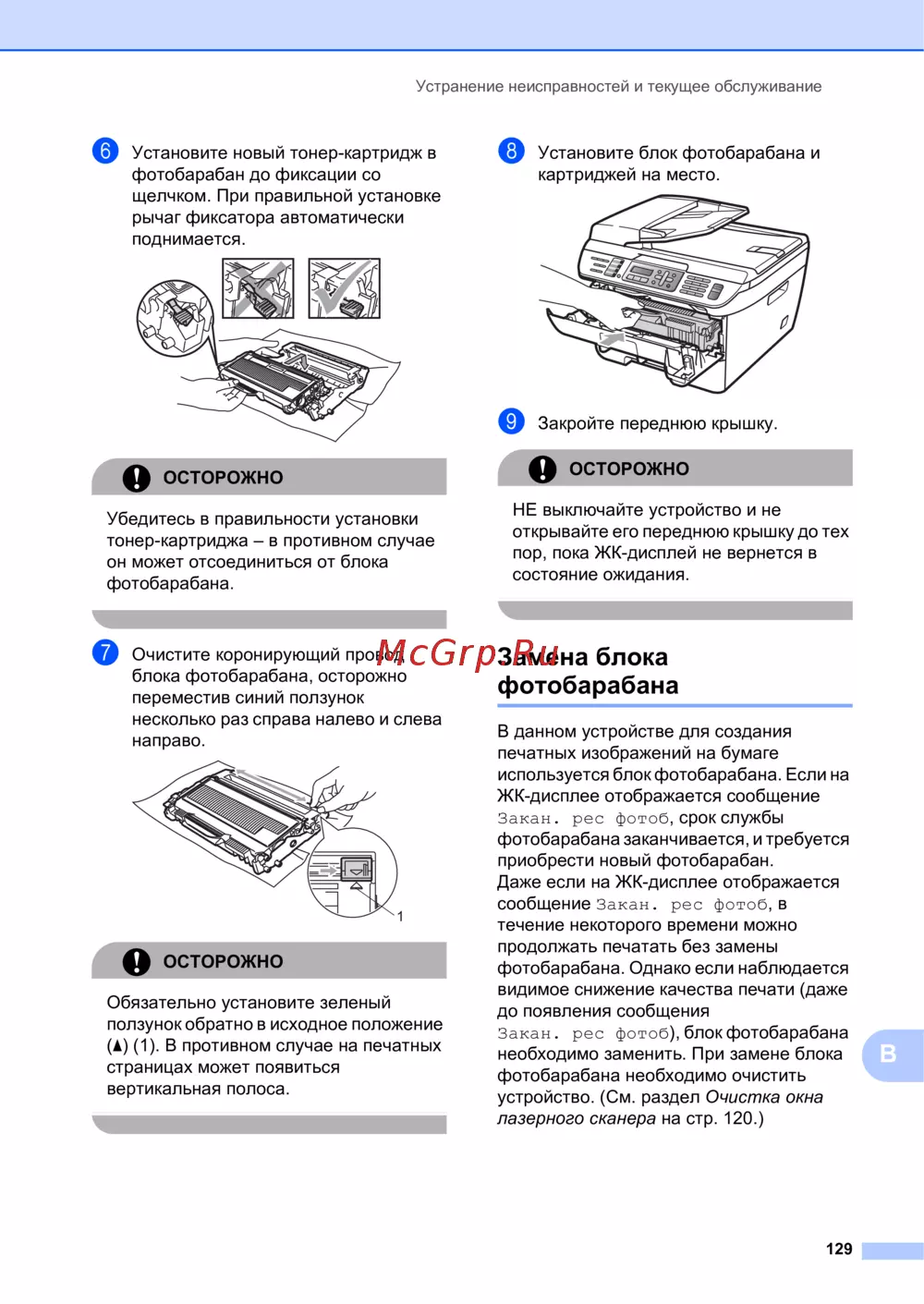 Устранение неисправностей и текущее обслуживание

6 Установите новый тонер-картридж в фотобарабан до фиксации со щелчком. При правильной установке рычаг фиксатора автоматически поднимается.

ОСТОРОЖНО

Убедитесь в правильности установки тонер-картриджа – в противном случае он может отсоединиться от блока фотобарабана.

7 Очистите коронирующий провод блока фотобарабана, осторожно переместив синий ползунок несколько раз справа налево и слева направо.

1

ОСТОРОЖНО

Обязательно установите зеленый ползунок обратно в исходное положение (▲) (1). В противном случае на печатных страницах может появиться вертикальная полоса.

8 Установите блок фотобарабана и картриджей на место.

9 Закройте переднюю крышку.

ОСТОРОЖНО

НЕ выключайте устройство и не открывайте его переднюю крышку до тех пор, пока ЖК-дисплей не вернется в состояние ожидания.

McGrp.Ru

Замена блока фотобарабана

В данном устройстве для создания печатных изображений на бумаге используется блок фотобарабана. Если на ЖК-дисплее отображается сообщение Закан. рес фотоб, срок службы фотобарабана заканчивается, и требуется приобрести новый фотобарабан.
Даже если на ЖК-дисплее отображается сообщение Закан. рес фотоб, в течение некоторого времени можно продолжать печатать без замены фотобарабана. Однако если наблюдается видимое снижение качества печати (даже до появления сообщения Закан. рес фотоб), блок фотобарабана необходимо заменить. При замене блока фотобарабана необходимо очистить устройство. (См. раздел Очистка окна лазерного сканера на стр. 120.)

B

129