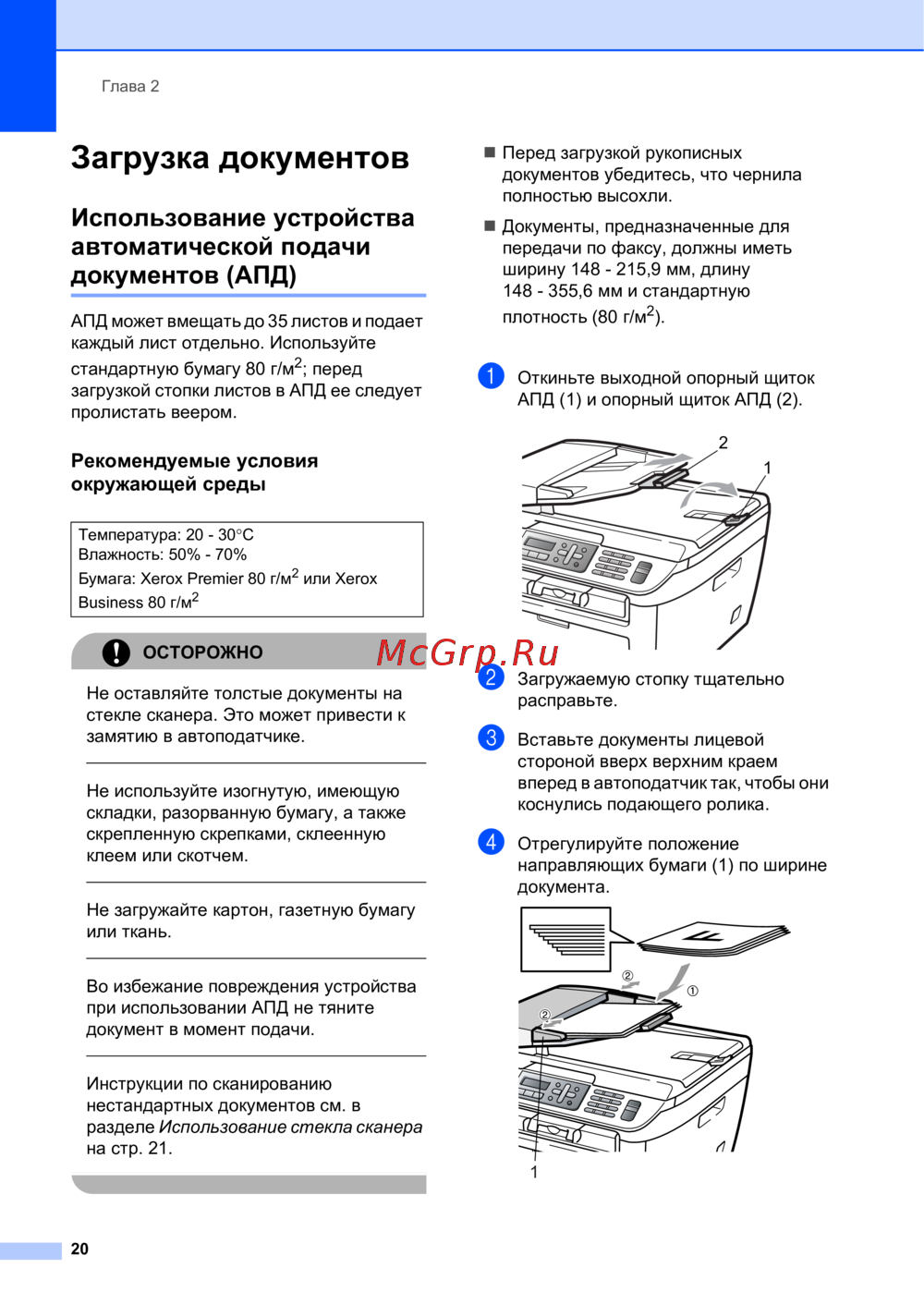 Глава 2

Загрузка документов

Использование устройства автоматической подачи документов (АПД)

АПД может вмещать до 35 листов и подает каждый лист отдельно. Используйте стандартную бумагу 80 г/м$^2$; перед загрузкой стопки листов в АПД ее следует пролистать веером.

Рекомендуемые условия окружающей среды

Температура: 20 - 30°C
Влажность: 50% - 70%
Бумага: Xerox Premier 80 г/м$^2$ или Xerox Business 80 г/м$^2$

ОСТОРОЖНО

Не оставляйте толстые документы на стекле сканера. Это может привести к замятию в автоподатчике.

Не используйте изогнутую, имеющую складки, разорванную бумагу, а также скрепленную скрепками, склеенную клеем или скотчем.

Не загружайте картон, газетную бумагу или ткань.

Во избежание повреждения устройства при использовании АПД не тяните документ в момент подачи.

Инструкции по сканированию нестандартных документов см. в разделе Использование стекла сканера на стр. 21.

■ Перед загрузкой рукописных документов убедитесь, что чернила полностью высохли.

■ Документы, предназначенные для передачи по факсу, должны иметь ширину 148 - 215,9 мм, длину 148 - 355,6 мм и стандартную плотность (80 г/м$^2$).

1 Откиньте выходной опорный щиток АПД (1) и опорный щиток АПД (2).

2
1

McGrp.Ru

2 Загружаемую стопку тщательно расправьте.

3 Вставьте документы лицевой стороной вверх верхним краем вперед в автоподатчик так, чтобы они коснулись подающего ролика.

4 Отрегулируйте положение направляющих бумаги (1) по ширине документа.

②
①
②
1

20