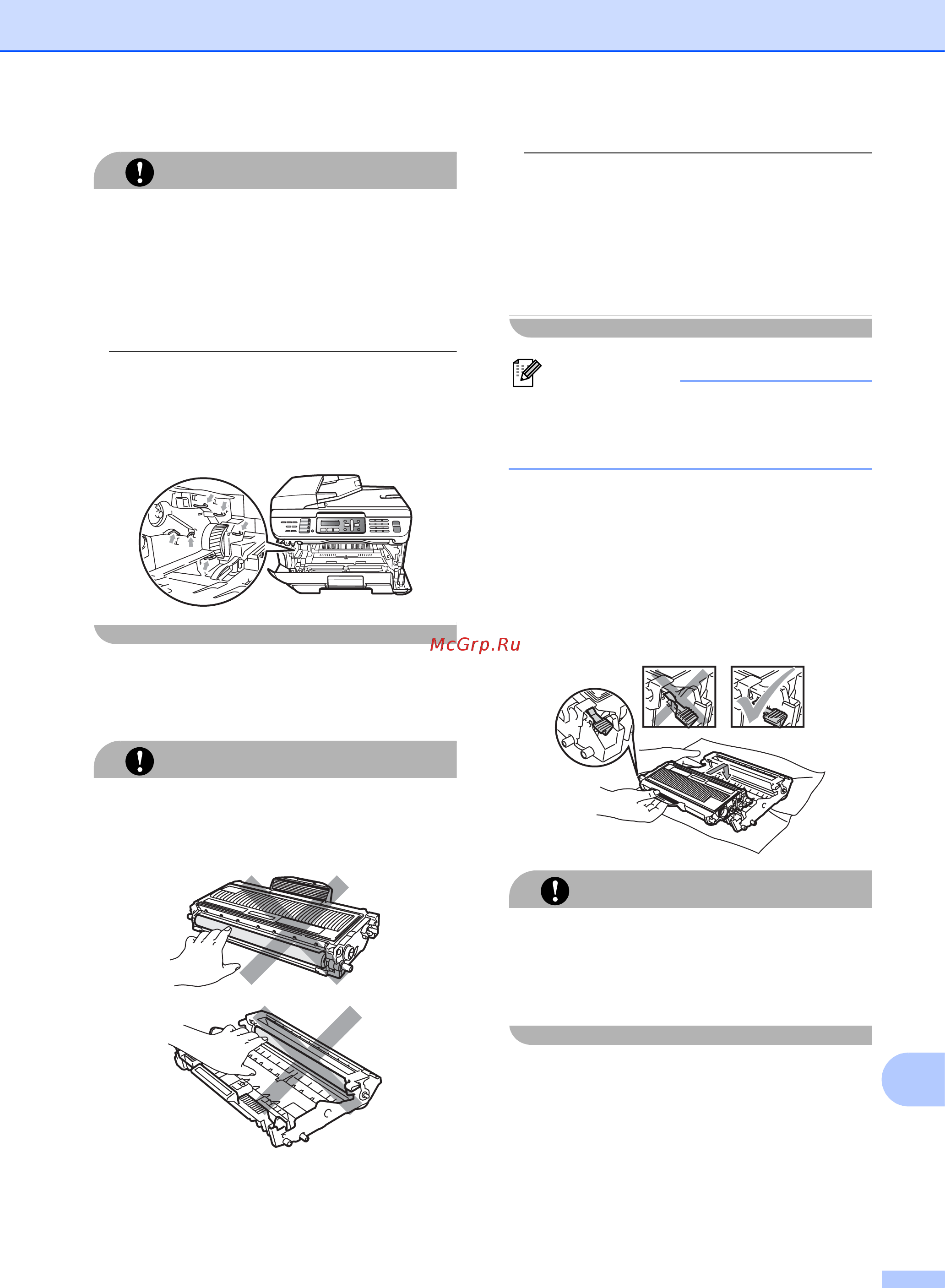 McGrp.Ru