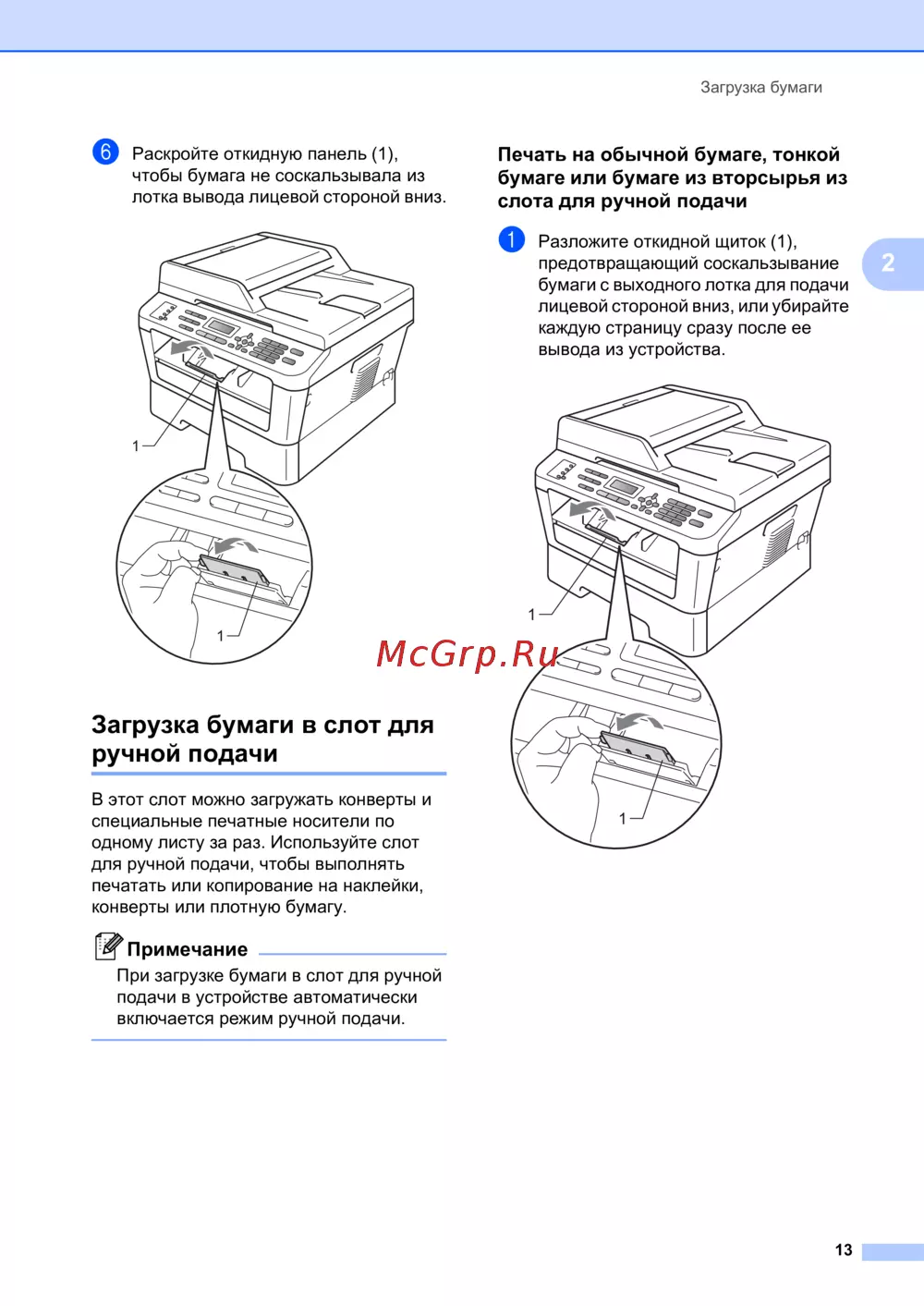 Загрузка бумаги

6 Раскройте откидную панель (1), чтобы бумага не соскальзывала из лотка вывода лицевой стороной вниз.

1

1

Загрузка бумаги в слот для ручной подачи

В этот слот можно загружать конверты и специальные печатные носители по одному листу за раз. Используйте слот для ручной подачи, чтобы выполнять печатать или копирование на наклейки, конверты или плотную бумагу.

Примечание
При загрузке бумаги в слот для ручной подачи в устройстве автоматически включается режим ручной подачи.

Печать на обычной бумаге, тонкой бумаге или бумаге из вторсырья из слота для ручной подачи

1 Разложите откидной щиток (1), предотвращающий соскальзывание бумаги с выходного лотка для подачи лицевой стороной вниз, или убирайте каждую страницу сразу после ее вывода из устройства.

2

1

1

McGrp.Ru

13