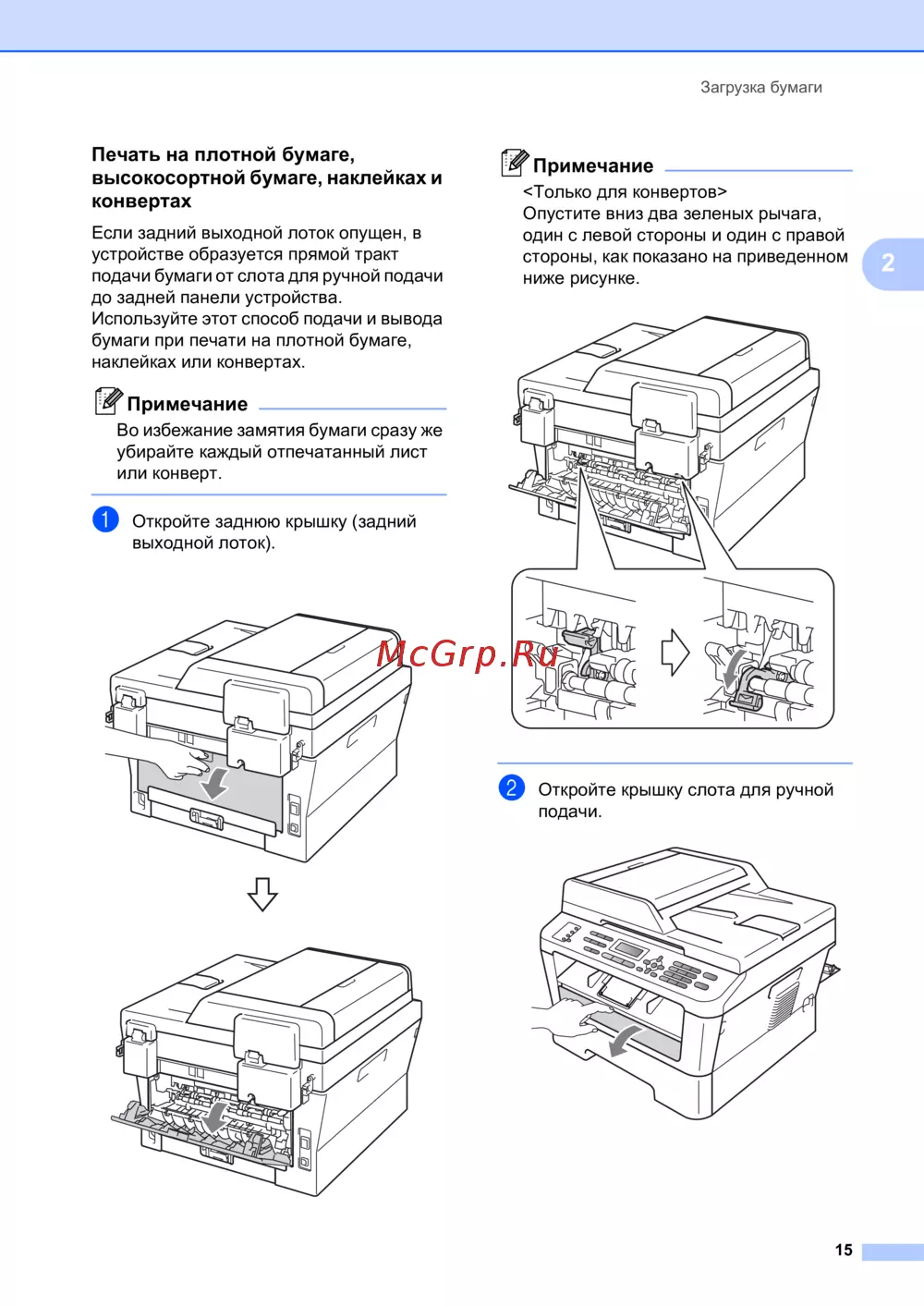 Загрузка бумаги

Печать на плотной бумаге, высокосортной бумаге, наклейках и конвертах

Если задний выходной лоток опущен, в устройстве образуется прямой тракт подачи бумаги от слота для ручной подачи до задней панели устройства. Используйте этот способ подачи и вывода бумаги при печати на плотной бумаге, наклейках или конвертах.

Примечание

Во избежание замятия бумаги сразу же убирайте каждый отпечатанный лист или конверт.

1 Откройте заднюю крышку (задний выходной лоток).

McGrp.Ru

Примечание

<Только для конвертов>
Опустите вниз два зеленых рычага, один с левой стороны и один с правой стороны, как показано на приведенном ниже рисунке.

2

2 Откройте крышку слота для ручной подачи.

15