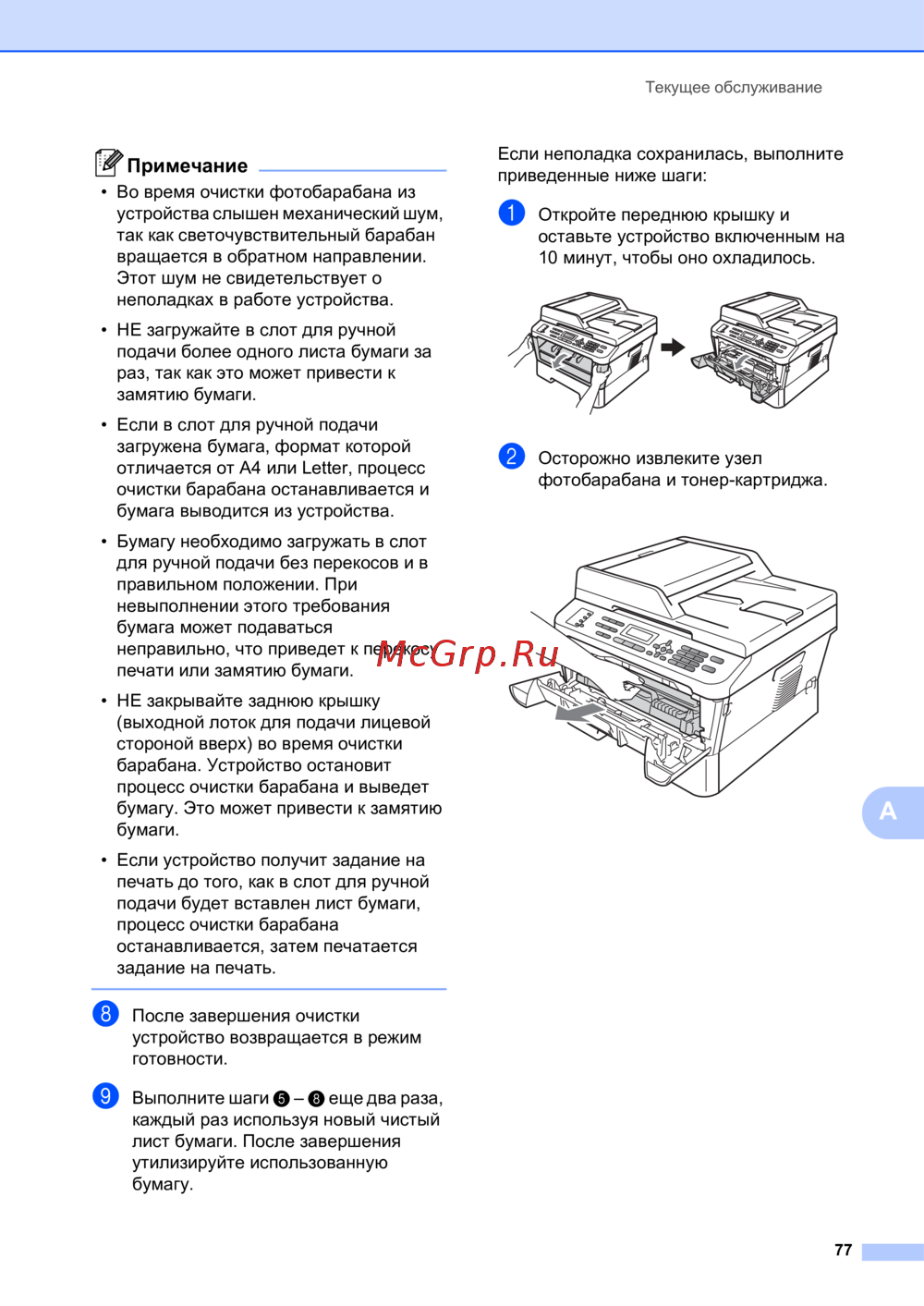 Текущее обслуживание

Примечание

• Во время очистки фотобарабана из устройства слышен механический шум, так как светочувствительный барабан вращается в обратном направлении. Этот шум не свидетельствует о неполадках в работе устройства.

• НЕ загружайте в слот для ручной подачи более одного листа бумаги за раз, так как это может привести к замятию бумаги.

• Если в слот для ручной подачи загружена бумага, формат которой отличается от A4 или Letter, процесс очистки барабана останавливается и бумага выводится из устройства.

• Бумагу необходимо загружать в слот для ручной подачи без перекосов и в правильном положении. При невыполнении этого требования бумага может подаваться неправильно, что приведет к перекосу печати или замятию бумаги.

• НЕ закрывайте заднюю крышку (выходной лоток для подачи лицевой стороной вверх) во время очистки барабана. Устройство остановит процесс очистки барабана и выведет бумагу. Это может привести к замятию бумаги.

• Если устройство получит задание на печать до того, как в слот для ручной подачи будет вставлен лист бумаги, процесс очистки барабана останавливается, затем печатается задание на печать.

8 После завершения очистки устройство возвращается в режим готовности.

9 Выполните шаги 5 – 8 еще два раза, каждый раз используя новый чистый лист бумаги. После завершения утилизируйте использованную бумагу.

Если неполадка сохранилась, выполните приведенные ниже шаги:

1 Откройте переднюю крышку и оставьте устройство включенным на 10 минут, чтобы оно охладилось.

2 Осторожно извлеките узел фотобарабана и тонер-картриджа.

McGrp.Ru

A

77