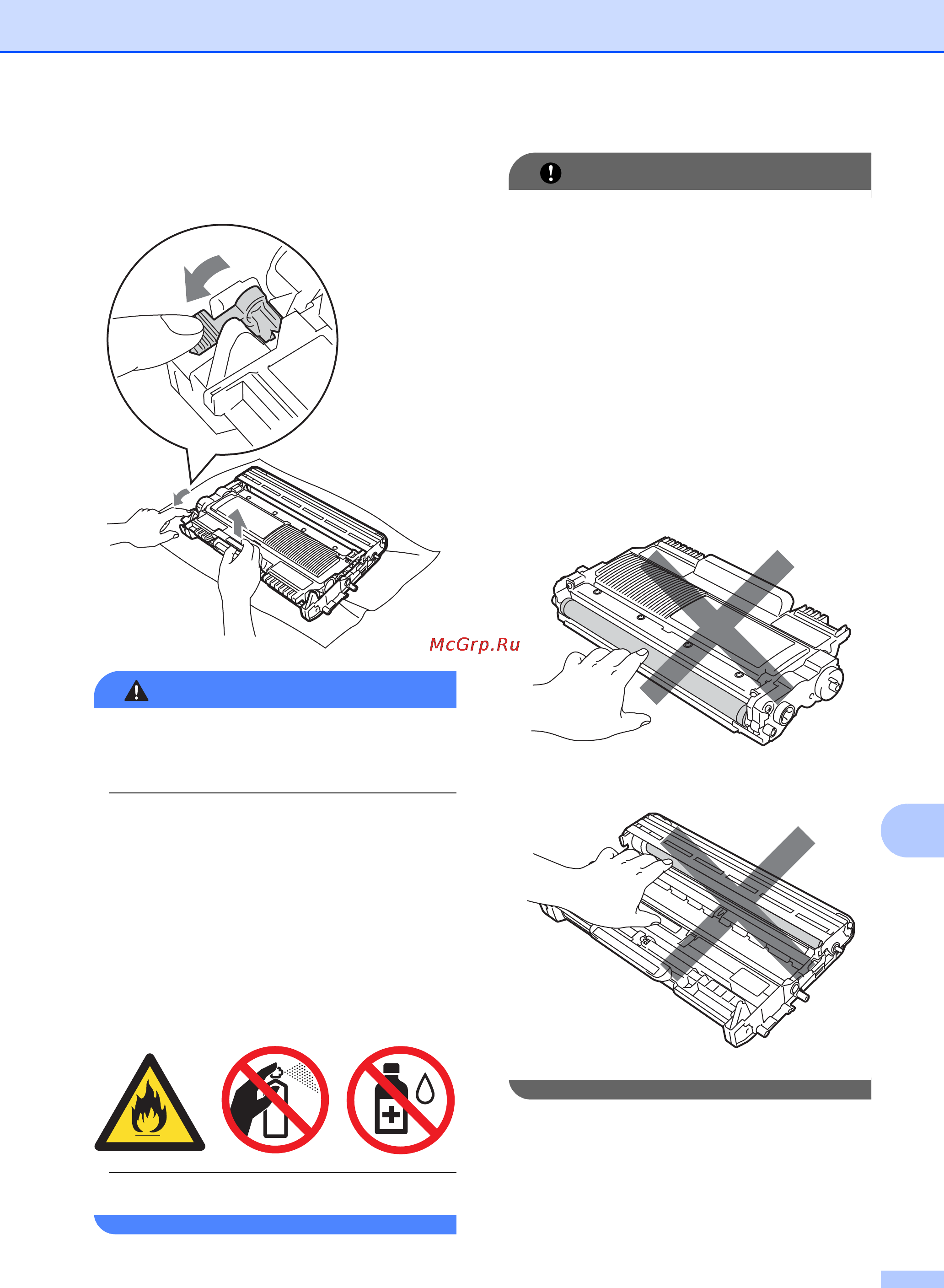 McGrp.Ru