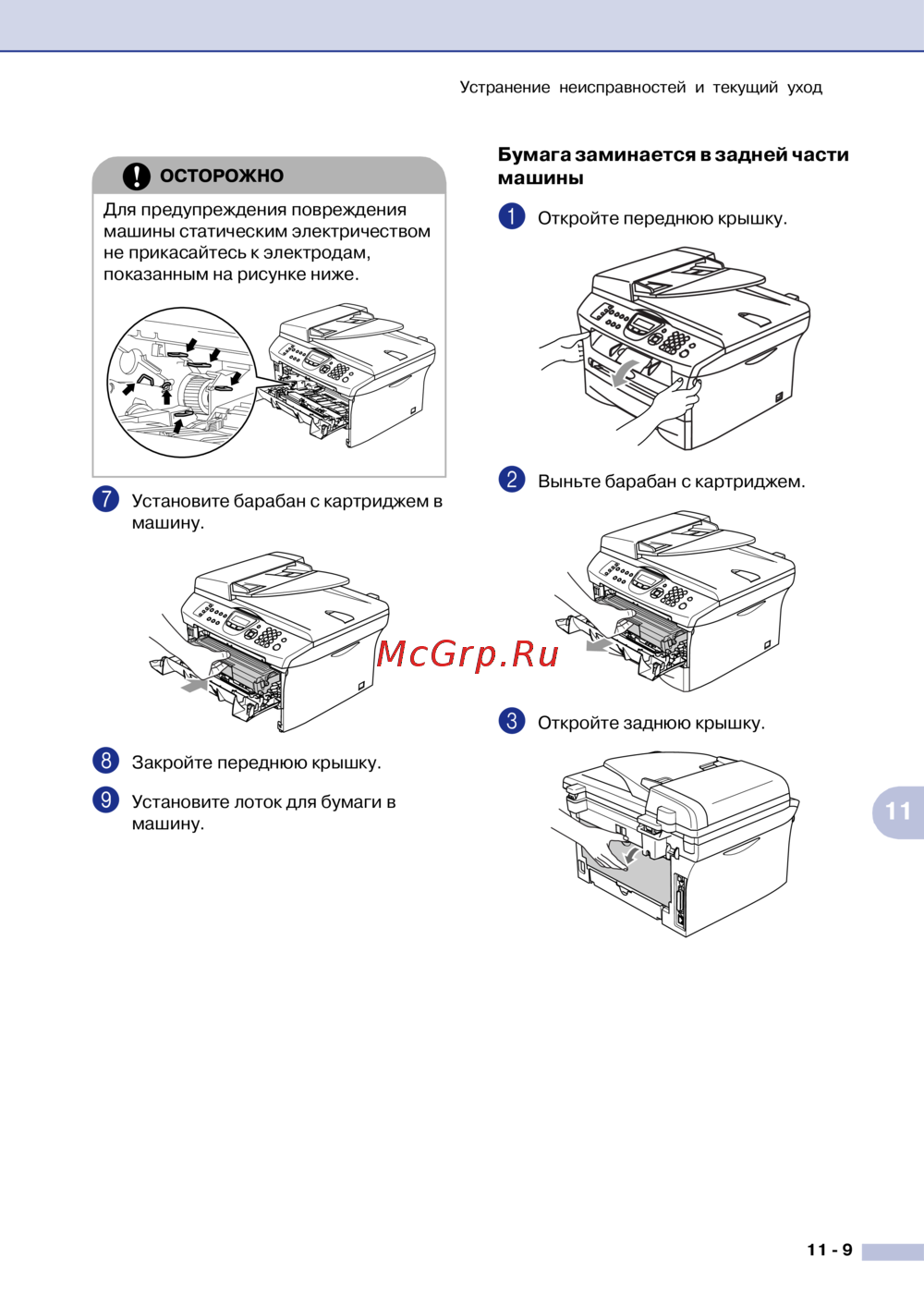 Устранение неисправностей и текущий уход

ОСТОРОЖНО

Для предупреждения повреждения машины статическим электричеством не прикасайтесь к электродам, показанным на рисунке ниже.

7 Установите барабан с картриджем в машину.

8 Закройте переднюю крышку.

9 Установите лоток для бумаги в машину.

Бумага заминается в задней части машины

1 Откройте переднюю крышку.

2 Выньте барабан с картриджем.

McGrp.Ru

3 Откройте заднюю крышку.

11

11 - 9