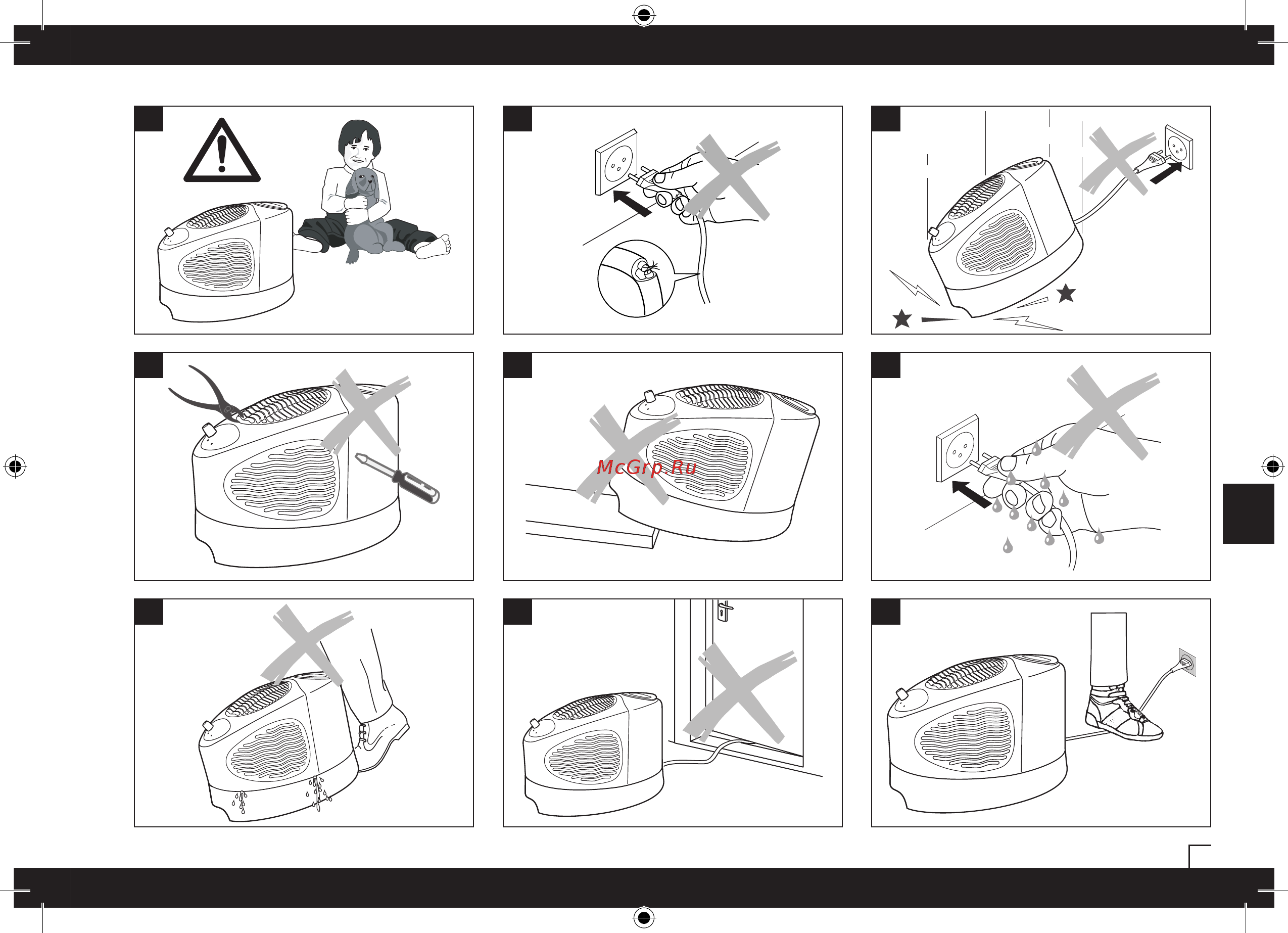 McGrp.Ru