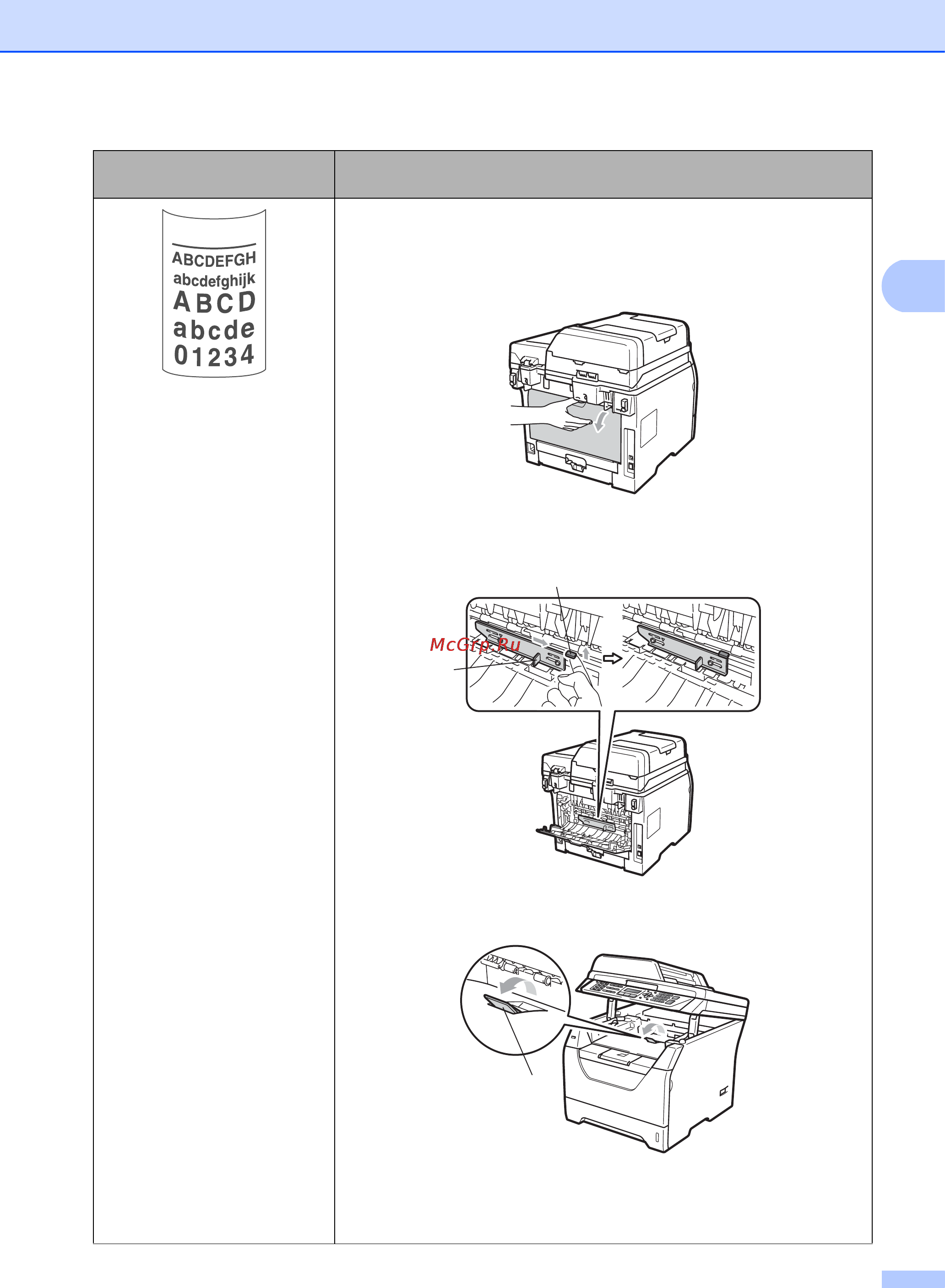 ABCDEFGH
abcdefghijk
ABCD
abcde
01234

McGrp.Ru