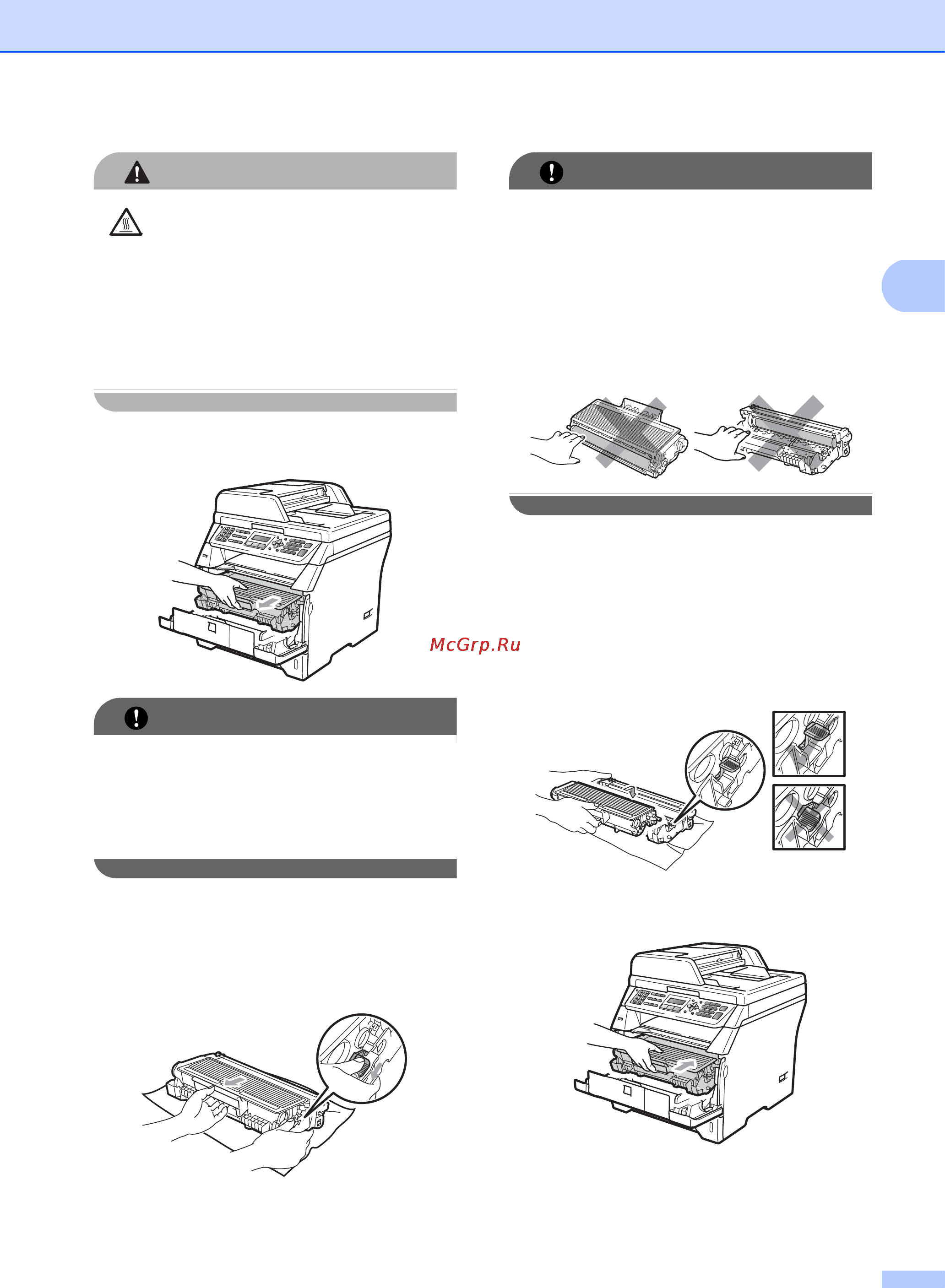 McGrp.Ru