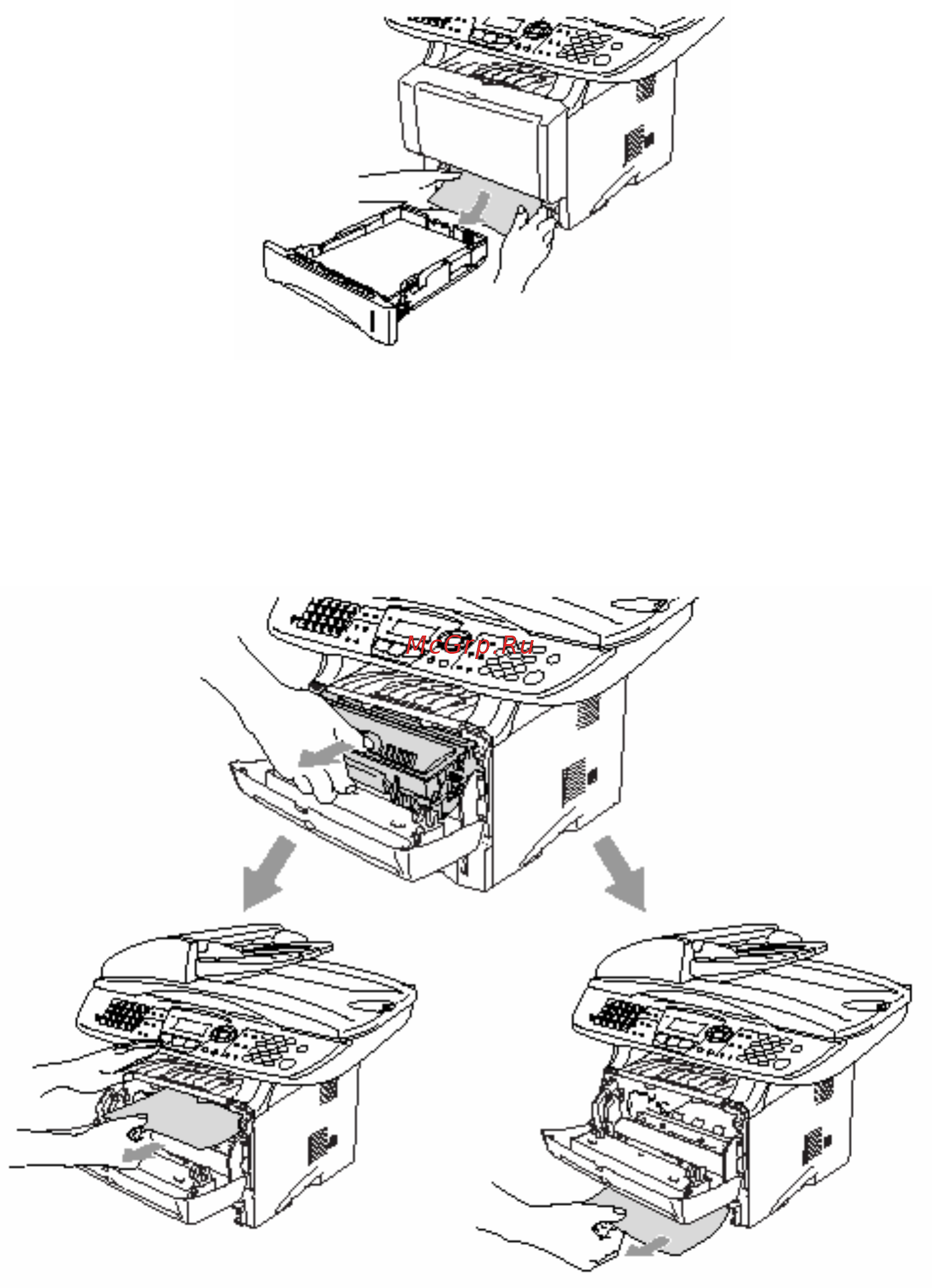 McGrp.Ru