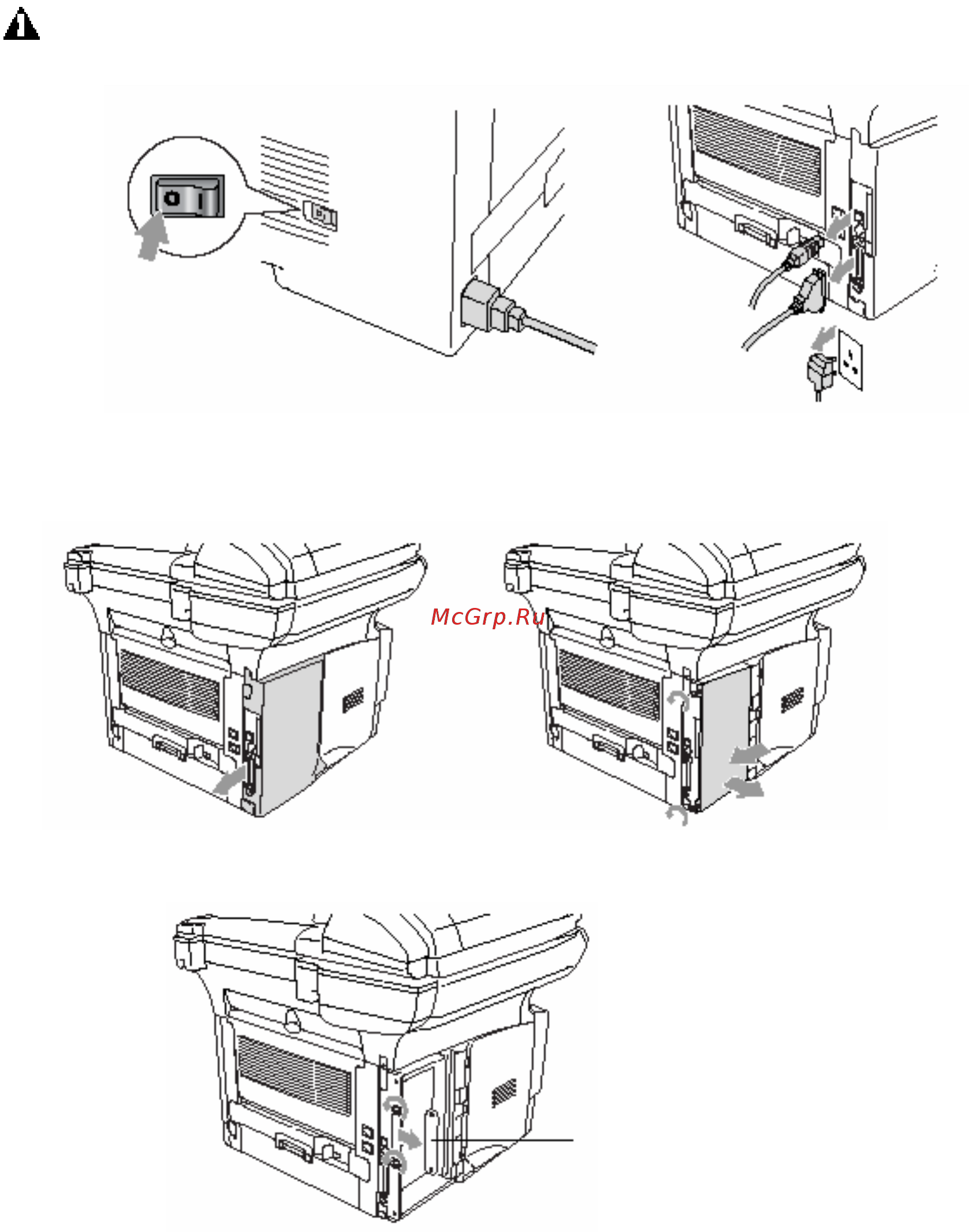 McGrp.Ru