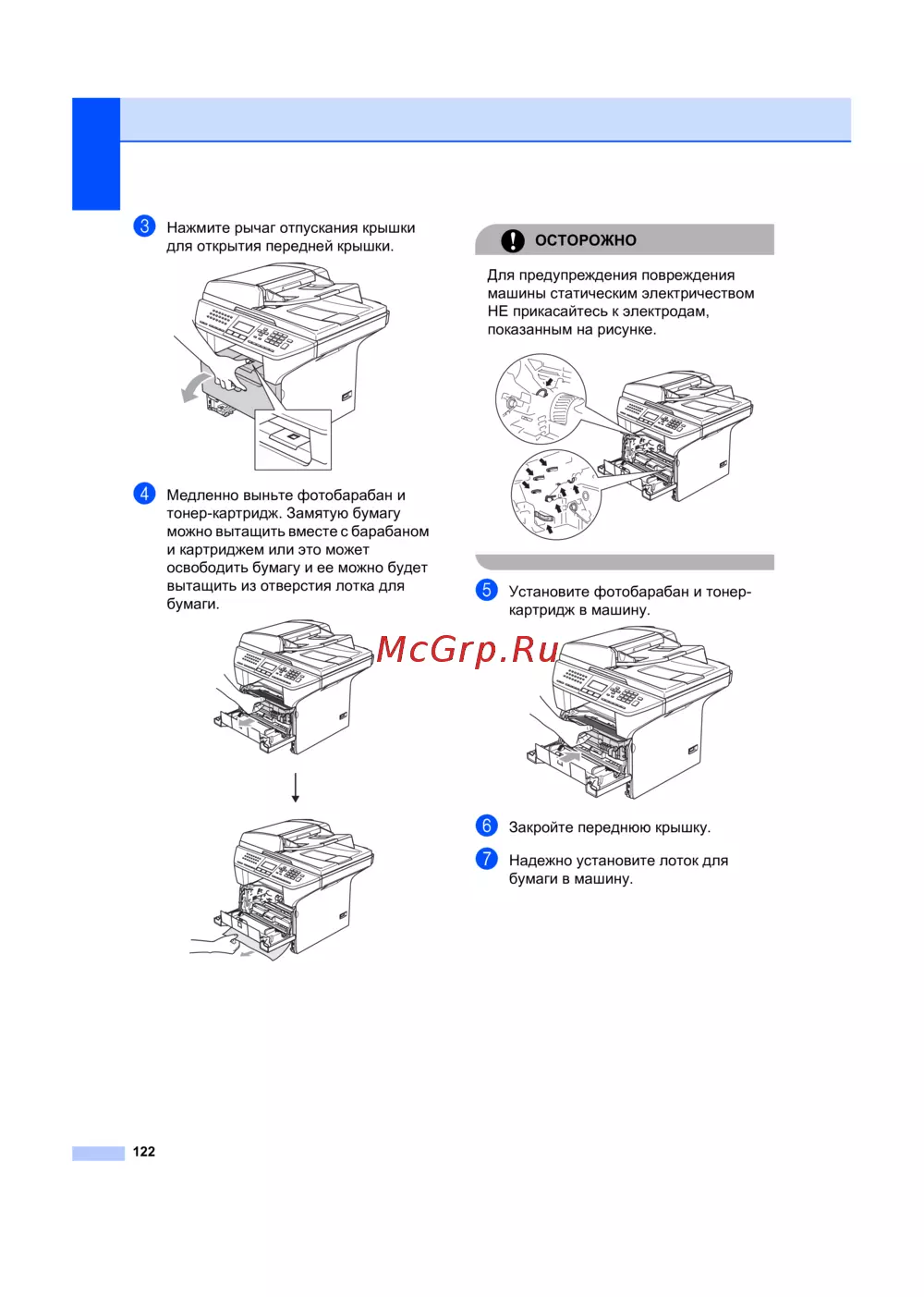 3 Нажмите рычаг отпускания крышки для открытия передней крышки.

4 Медленно выньте фотобарабан и тонер-картридж. Замятую бумагу можно вытащить вместе с барабаном и картриджем или это может освободить бумагу и ее можно будет вытащить из отверстия лотка для бумаги.

ОСТОРОЖНО

Для предупреждения повреждения машины статическим электричеством НЕ прикасайтесь к электродам, показанным на рисунке.

5 Установите фотобарабан и тонер-картридж в машину.

McGrp.Ru

6 Закройте переднюю крышку.

7 Надежно установите лоток для бумаги в машину.

122