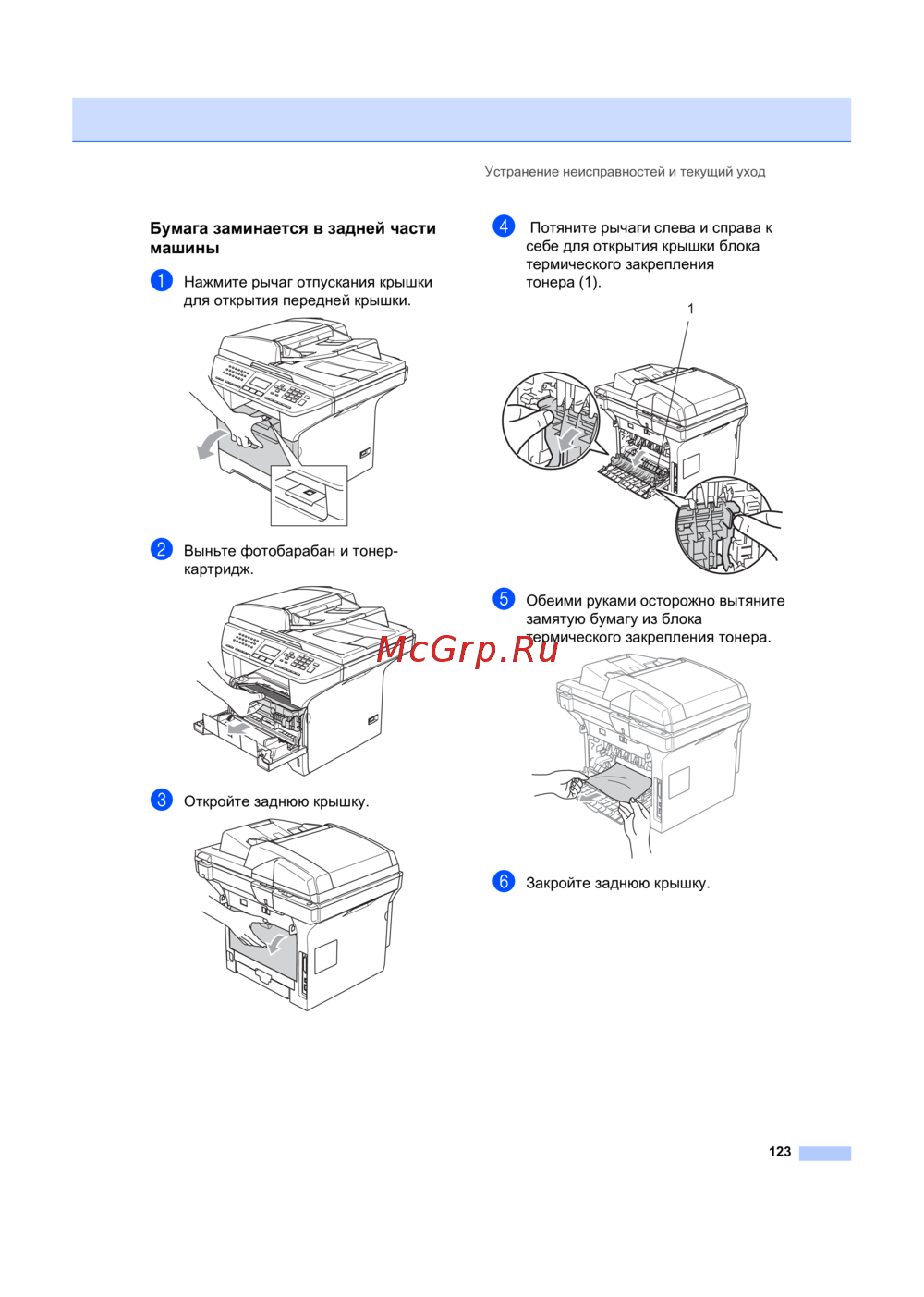 Устранение неисправностей и текущий уход

Бумага заминается в задней части машины

1 Нажмите рычаг отпускания крышки для открытия передней крышки.

2 Выньте фотобарабан и тонер-картридж.

3 Откройте заднюю крышку.

4 Потяните рычаги слева и справа к себе для открытия крышки блока термического закрепления тонера (1).

1

5 Обеими руками осторожно вытяните замятую бумагу из блока термического закрепления тонера.

McGrp.Ru

6 Закройте заднюю крышку.

123