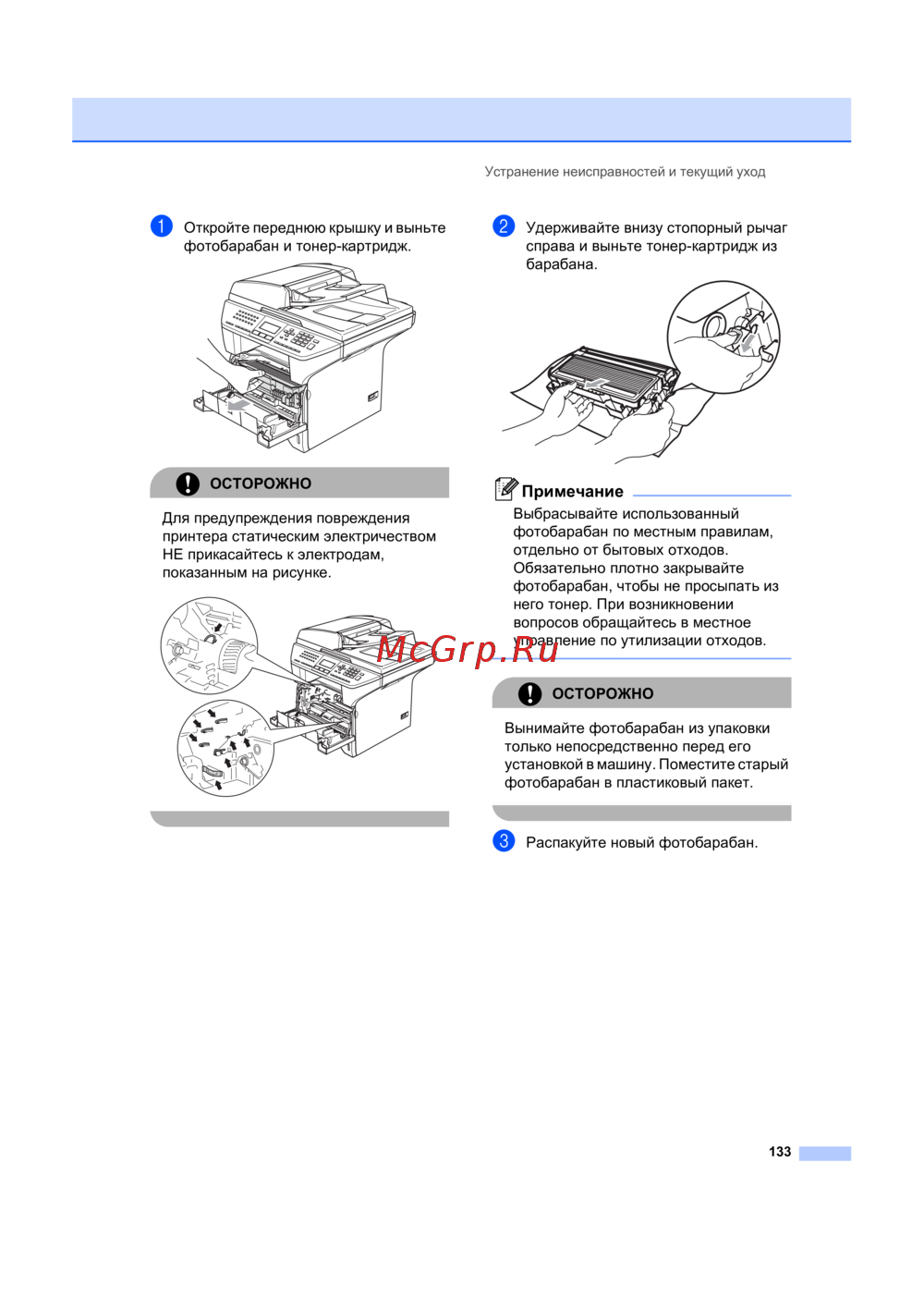 Устранение неисправностей и текущий уход

1 Откройте переднюю крышку и выньте фотобарабан и тонер-картридж.

ОСТОРОЖНО

Для предупреждения повреждения принтера статическим электричеством НЕ прикасайтесь к электродам, показанным на рисунке.

2 Удерживайте внизу стопорный рычаг справа и выньте тонер-картридж из барабана.

Примечание

Выбрасывайте использованный фотобарабан по местным правилам, отдельно от бытовых отходов. Обязательно плотно закрывайте фотобарабан, чтобы не просыпать из него тонер. При возникновении вопросов обращайтесь в местное управление по утилизации отходов.

McGrp.Ru

ОСТОРОЖНО

Вынимайте фотобарабан из упаковки только непосредственно перед его установкой в машину. Поместите старый фотобарабан в пластиковый пакет.

3 Распакуйте новый фотобарабан.

133