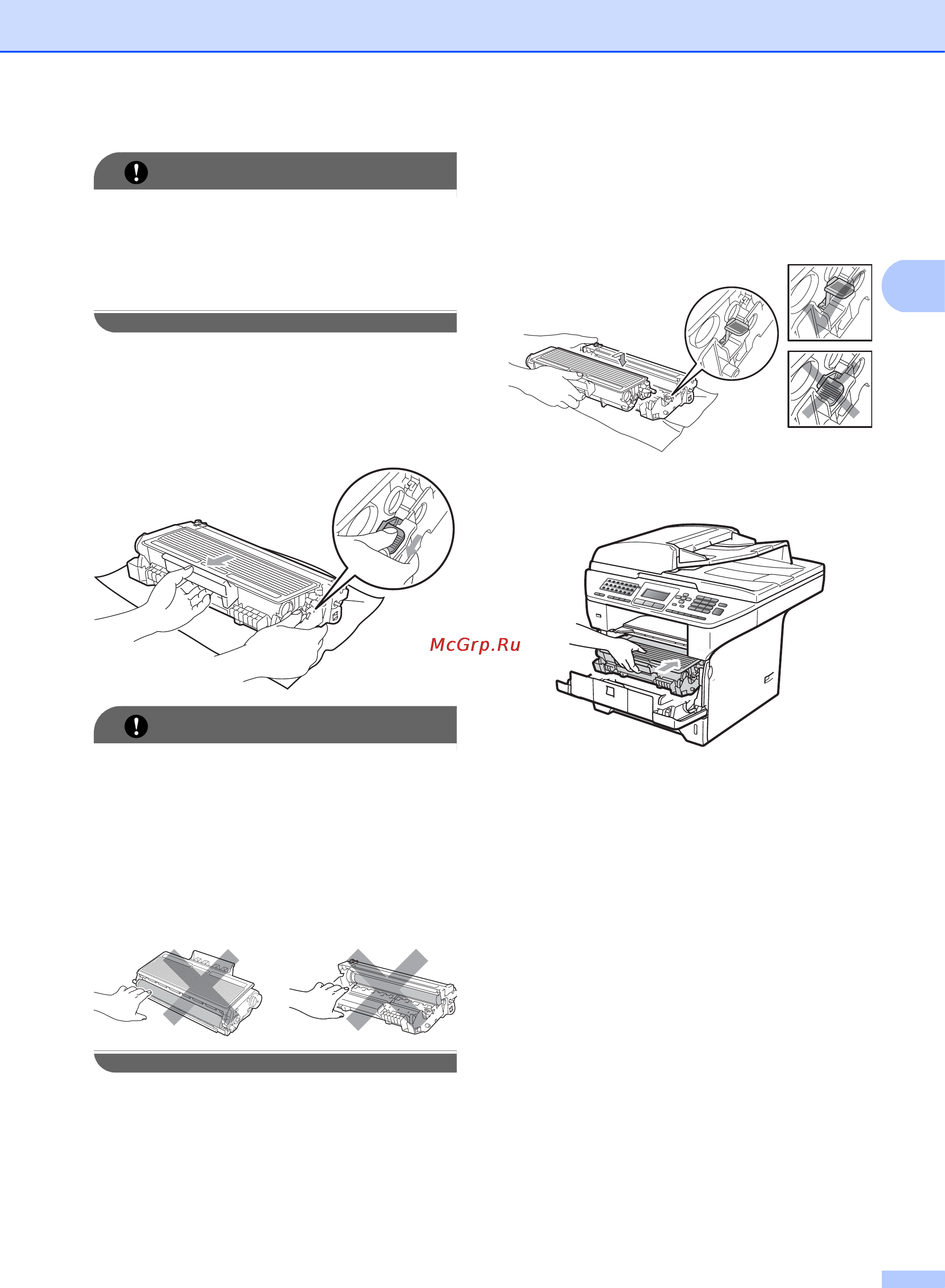 McGrp.Ru