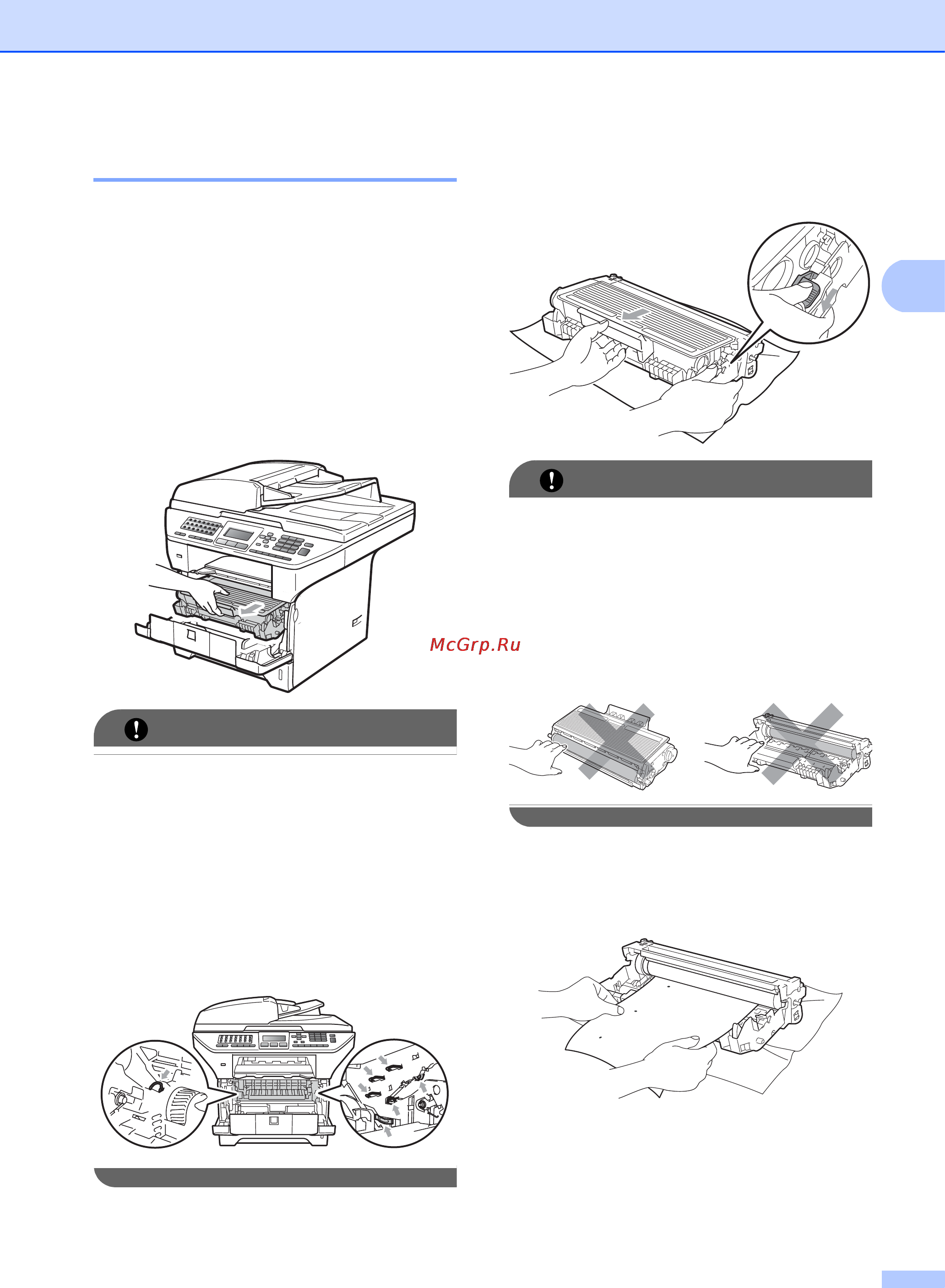 McGrp.Ru