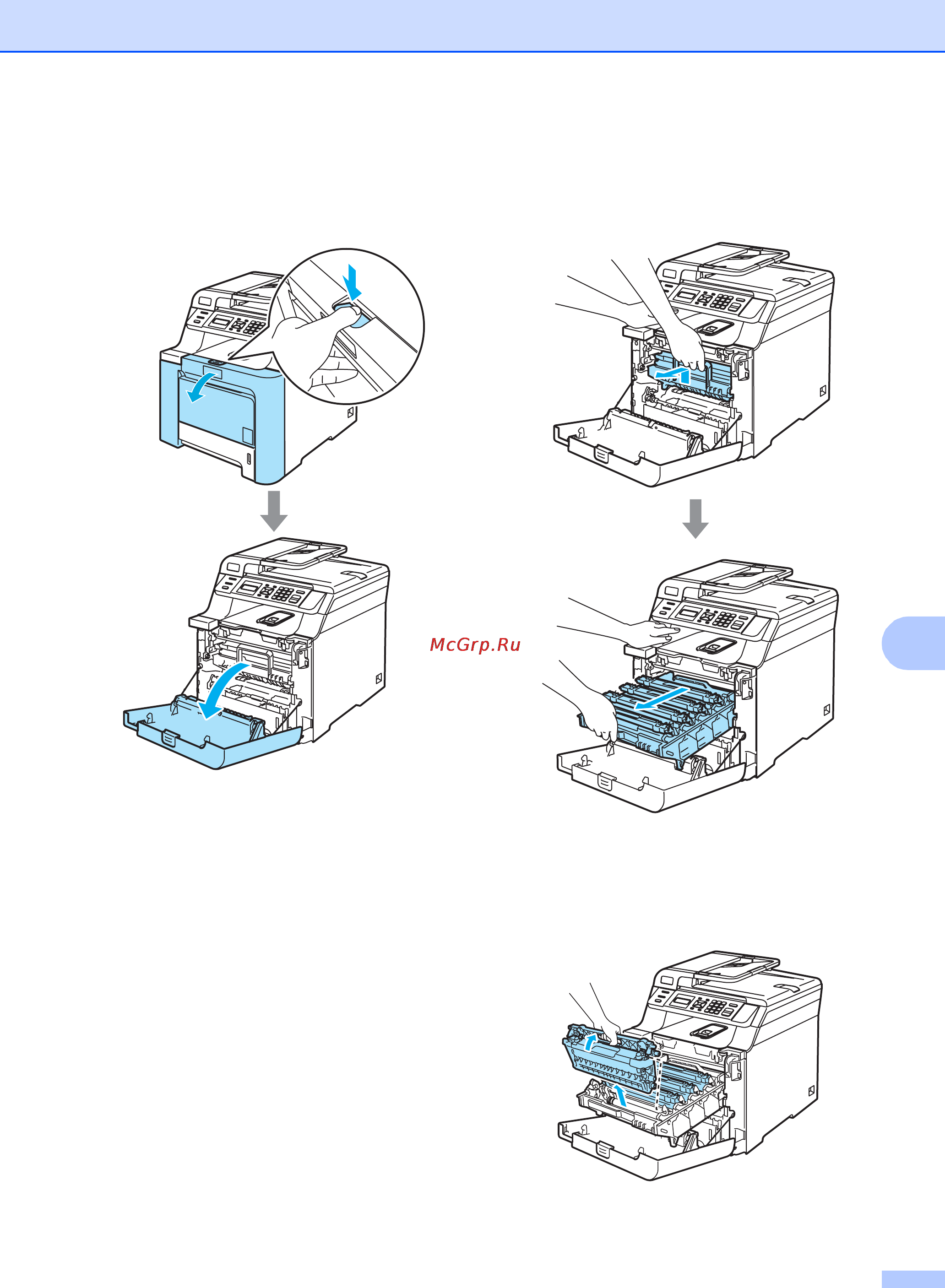 McGrp.Ru