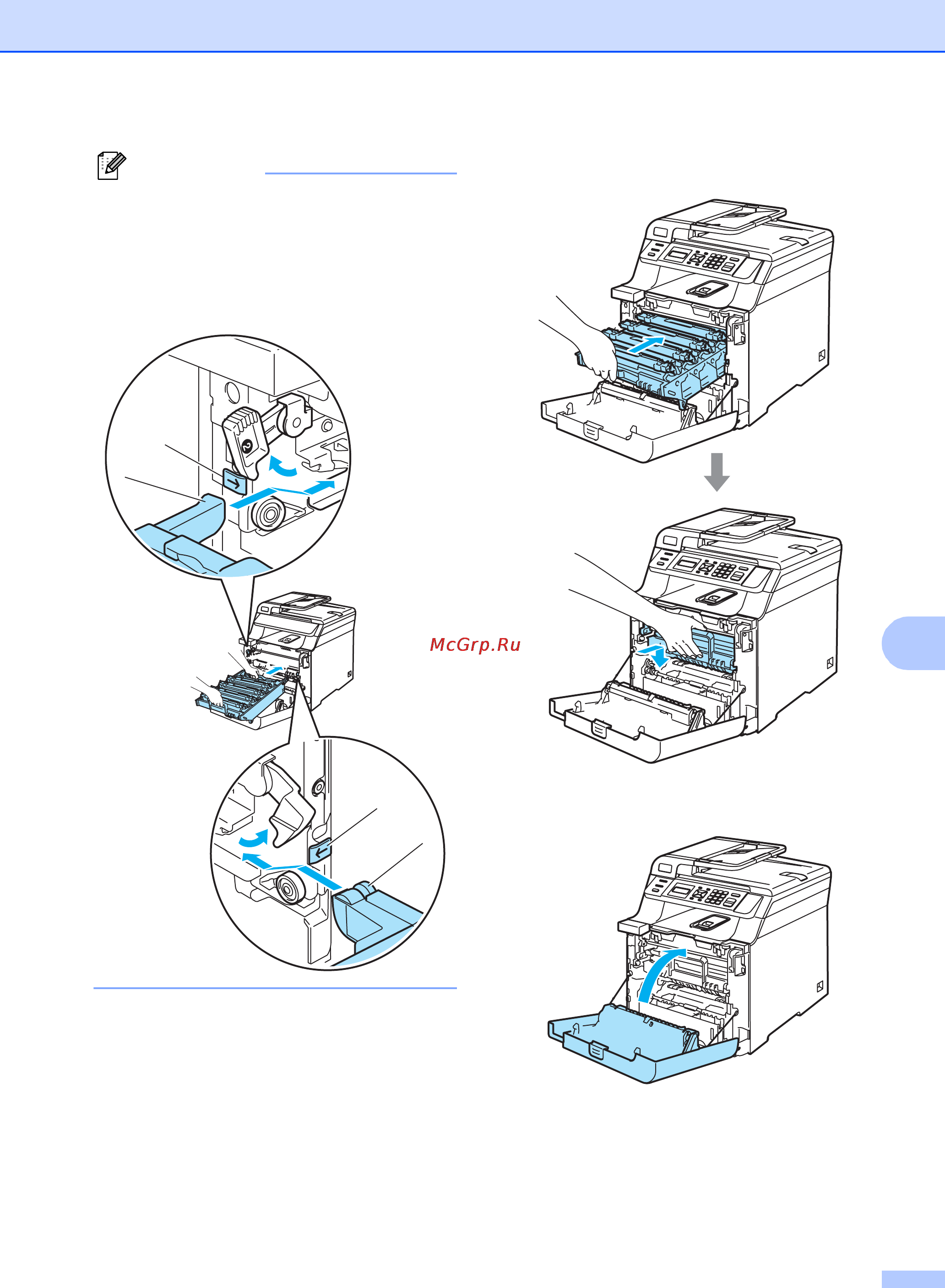 McGrp.Ru