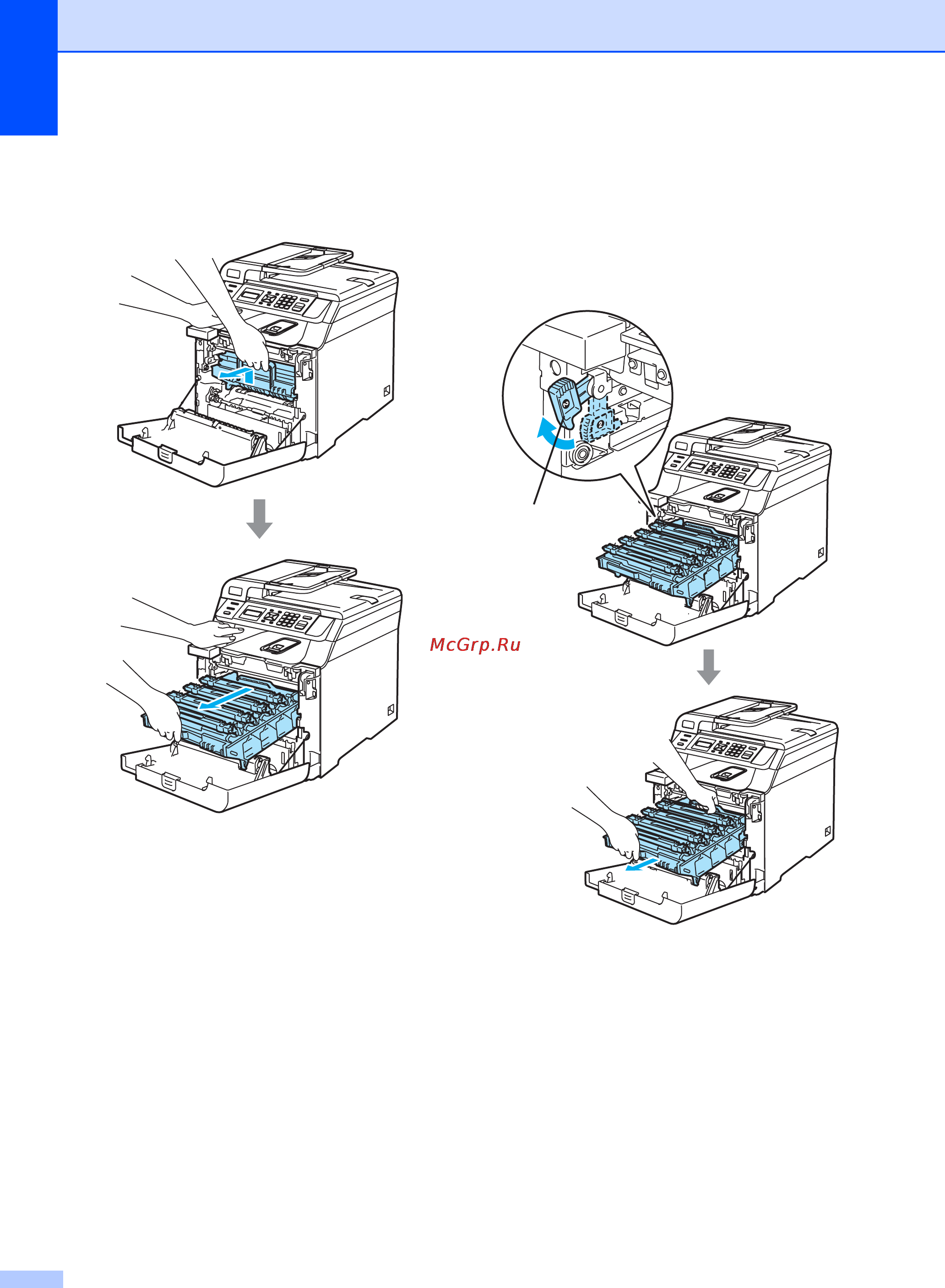 McGrp.Ru