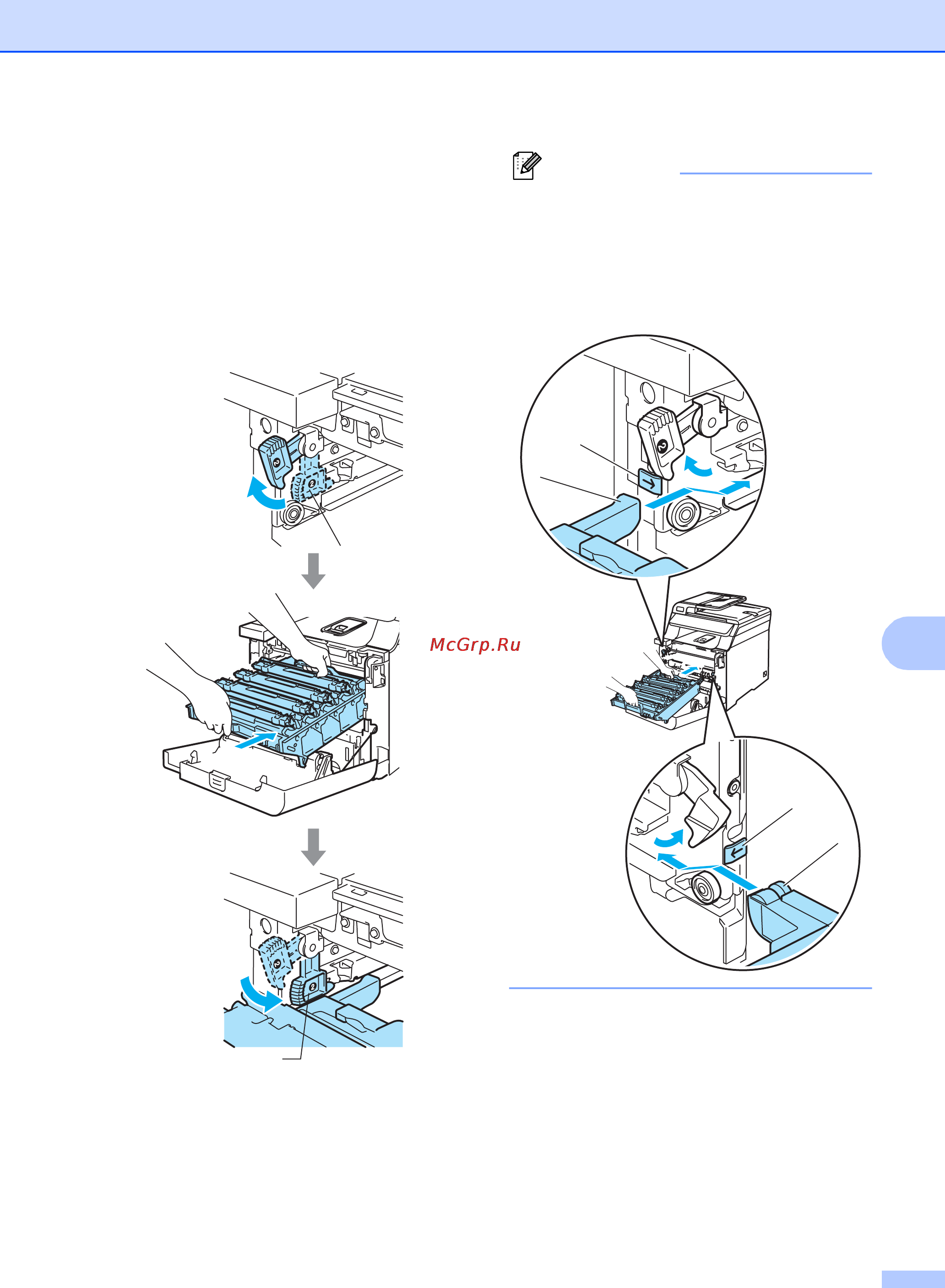 McGrp.Ru