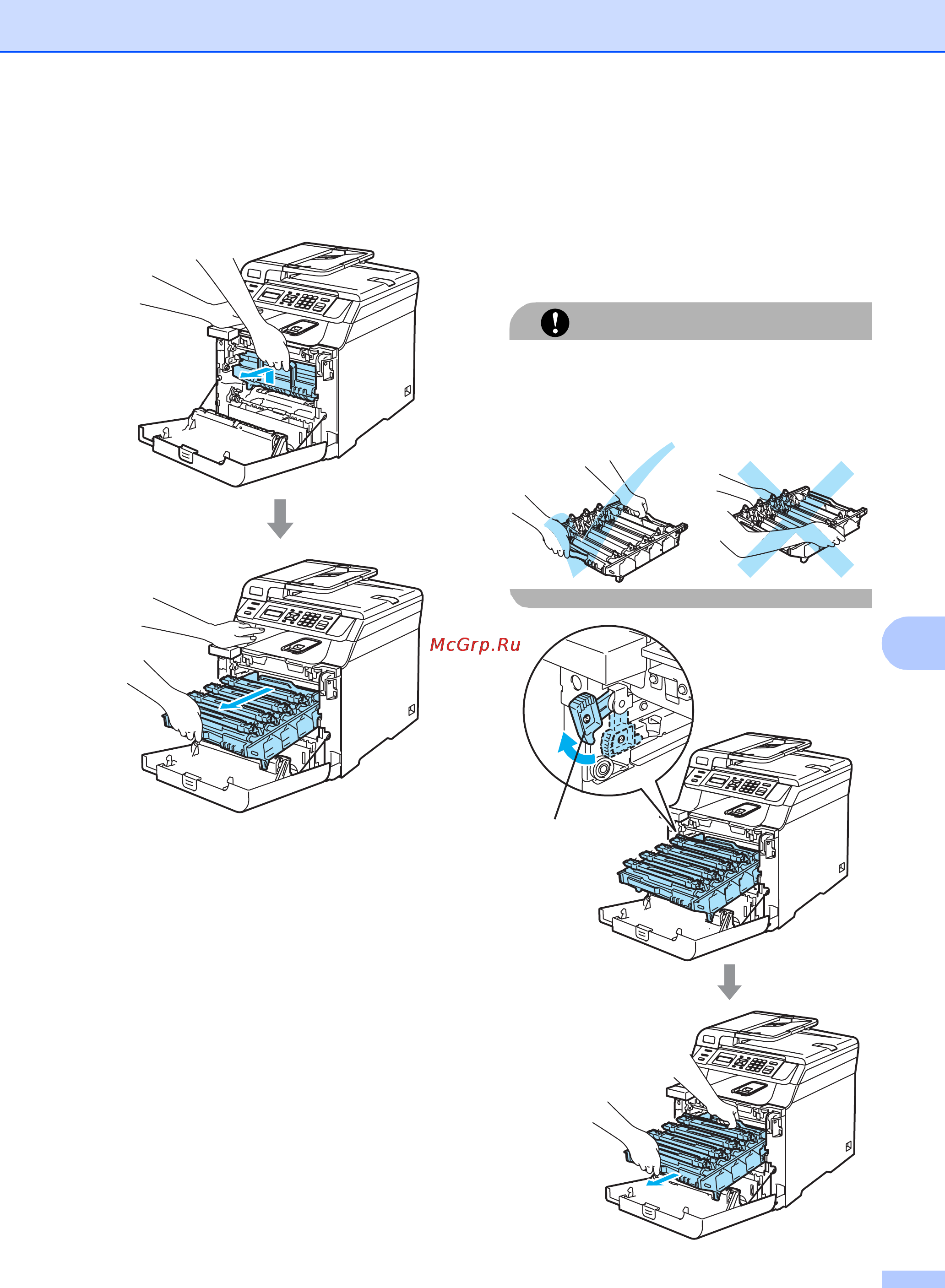 McGrp.Ru