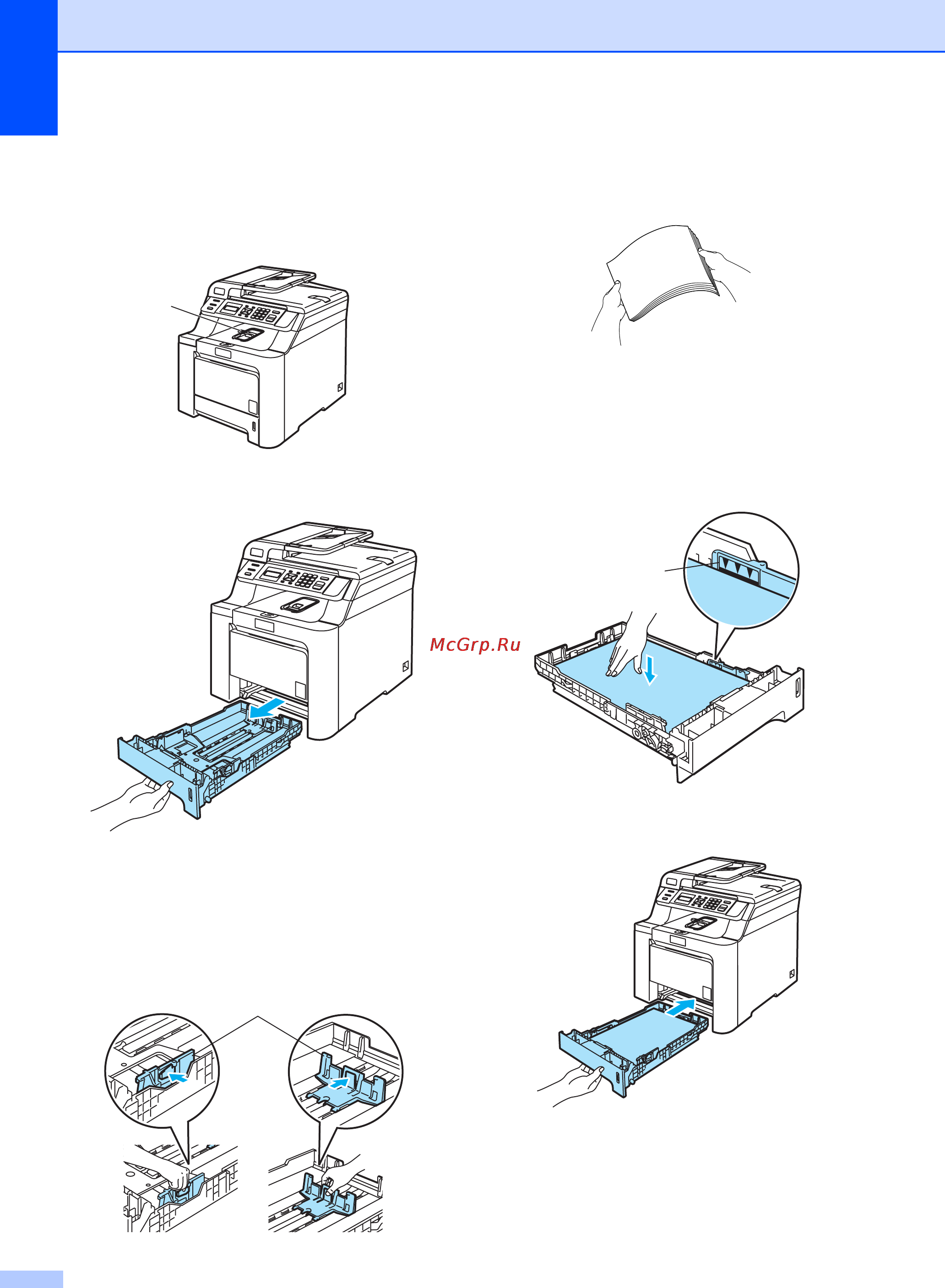 McGrp.Ru