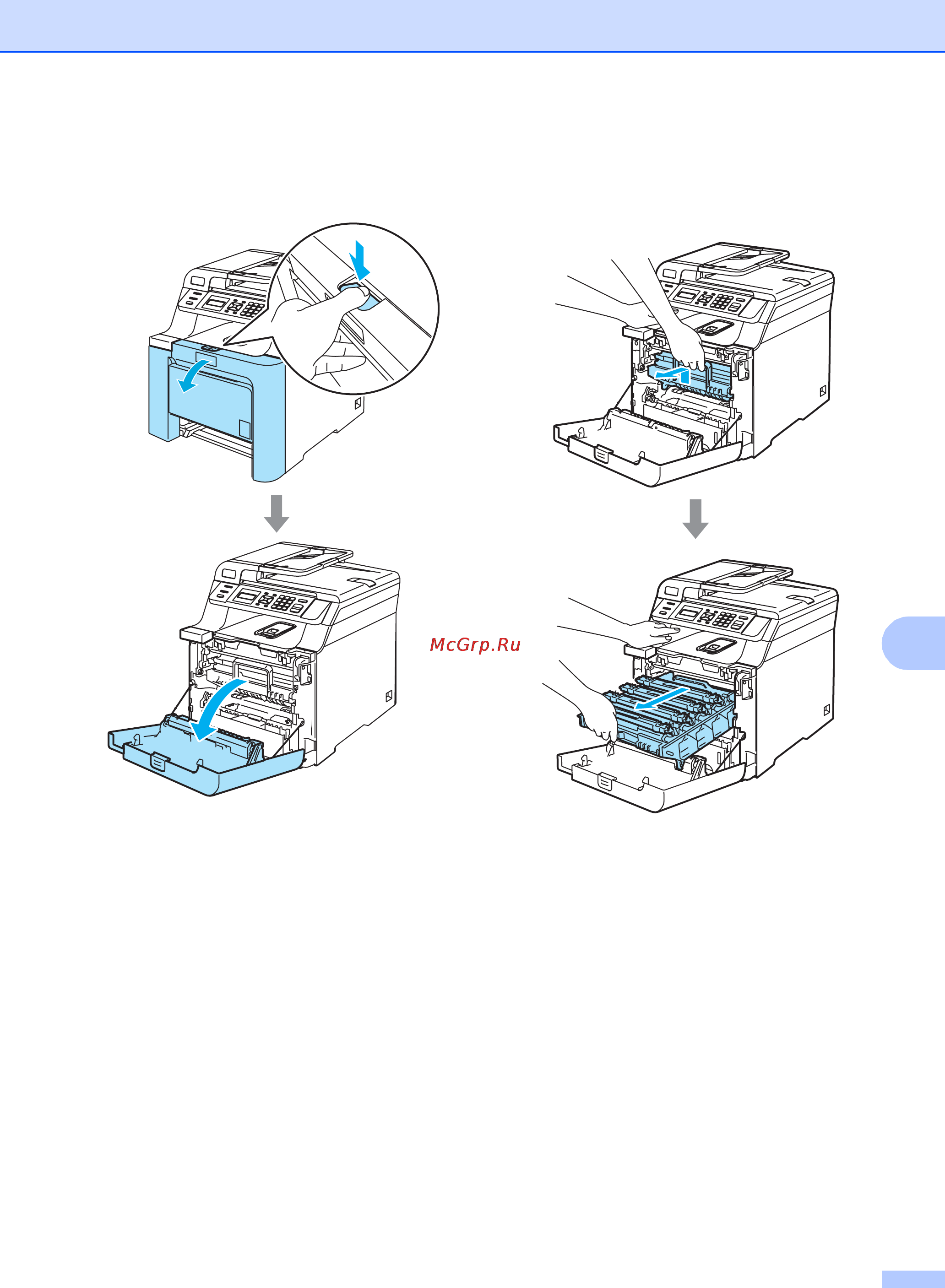 McGrp.Ru