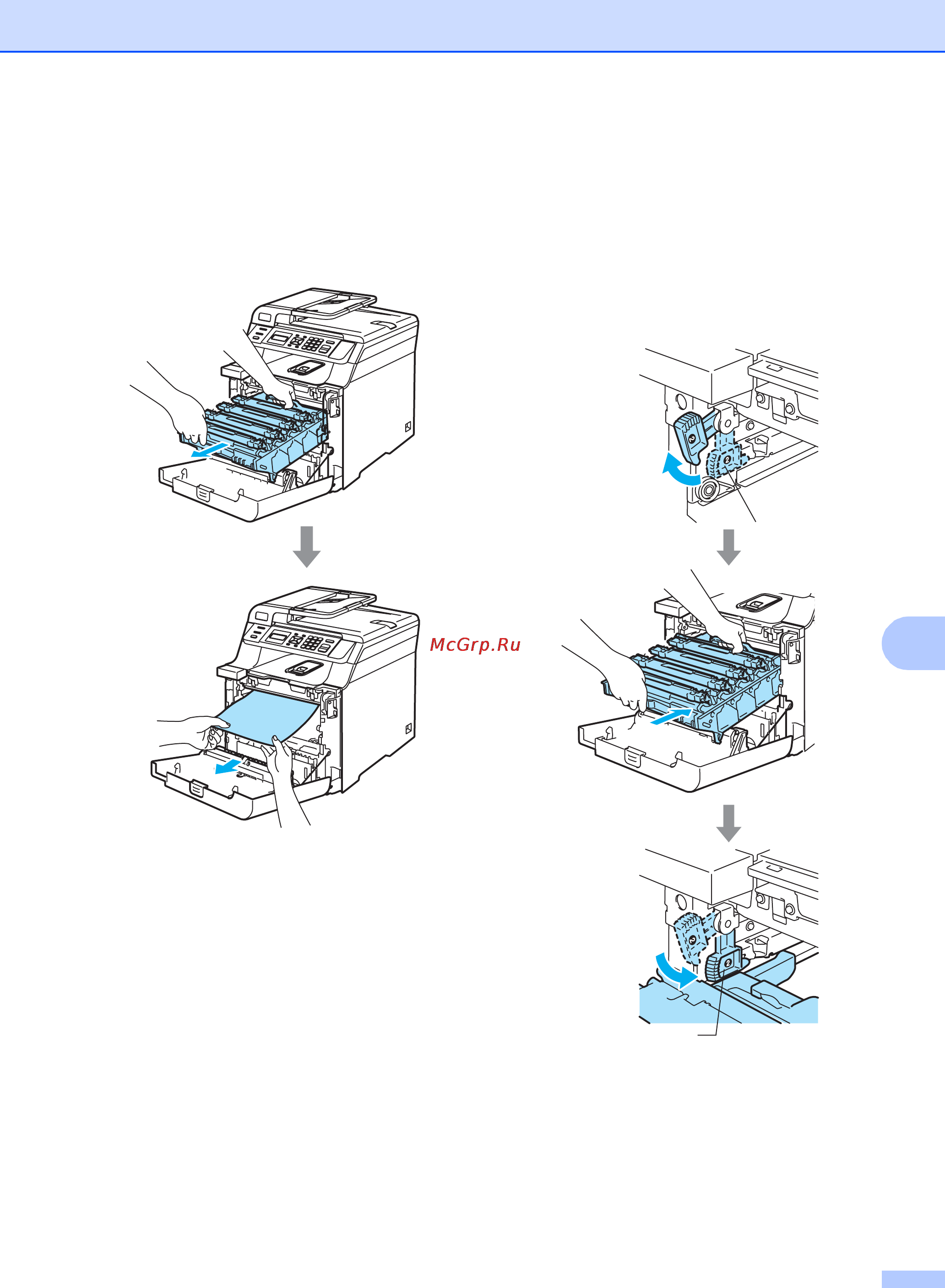 McGrp.Ru