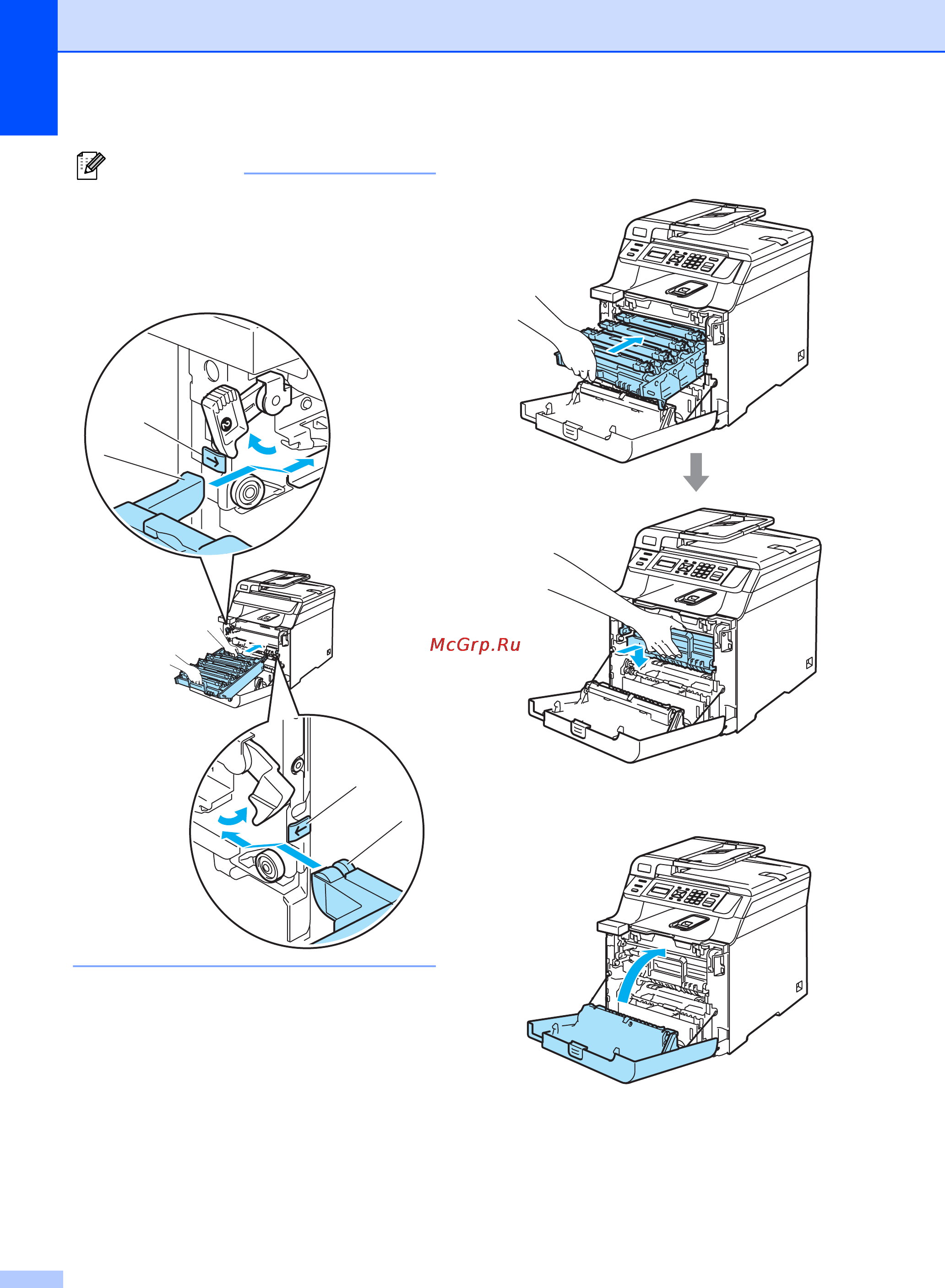 McGrp.Ru