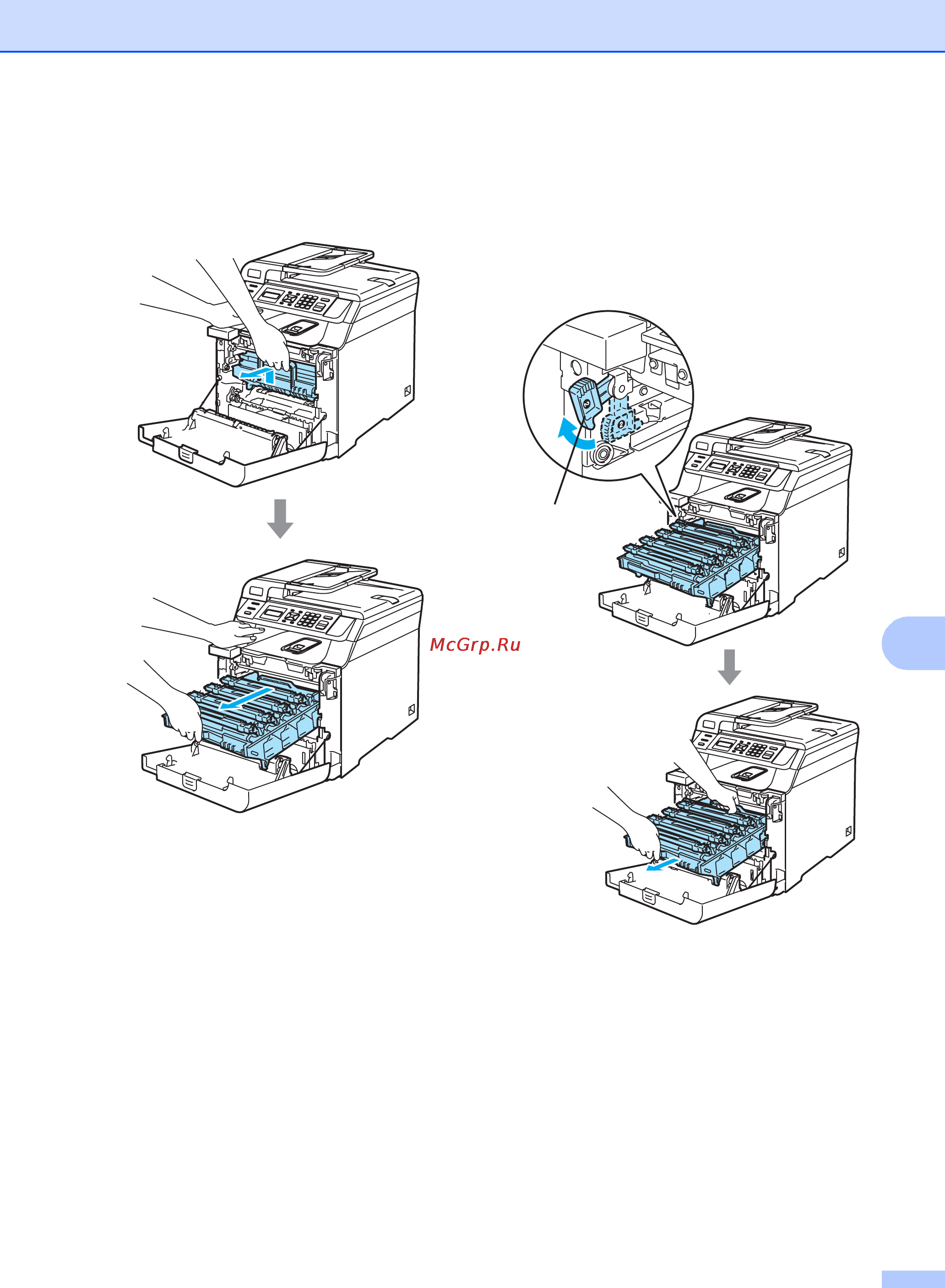 McGrp.Ru