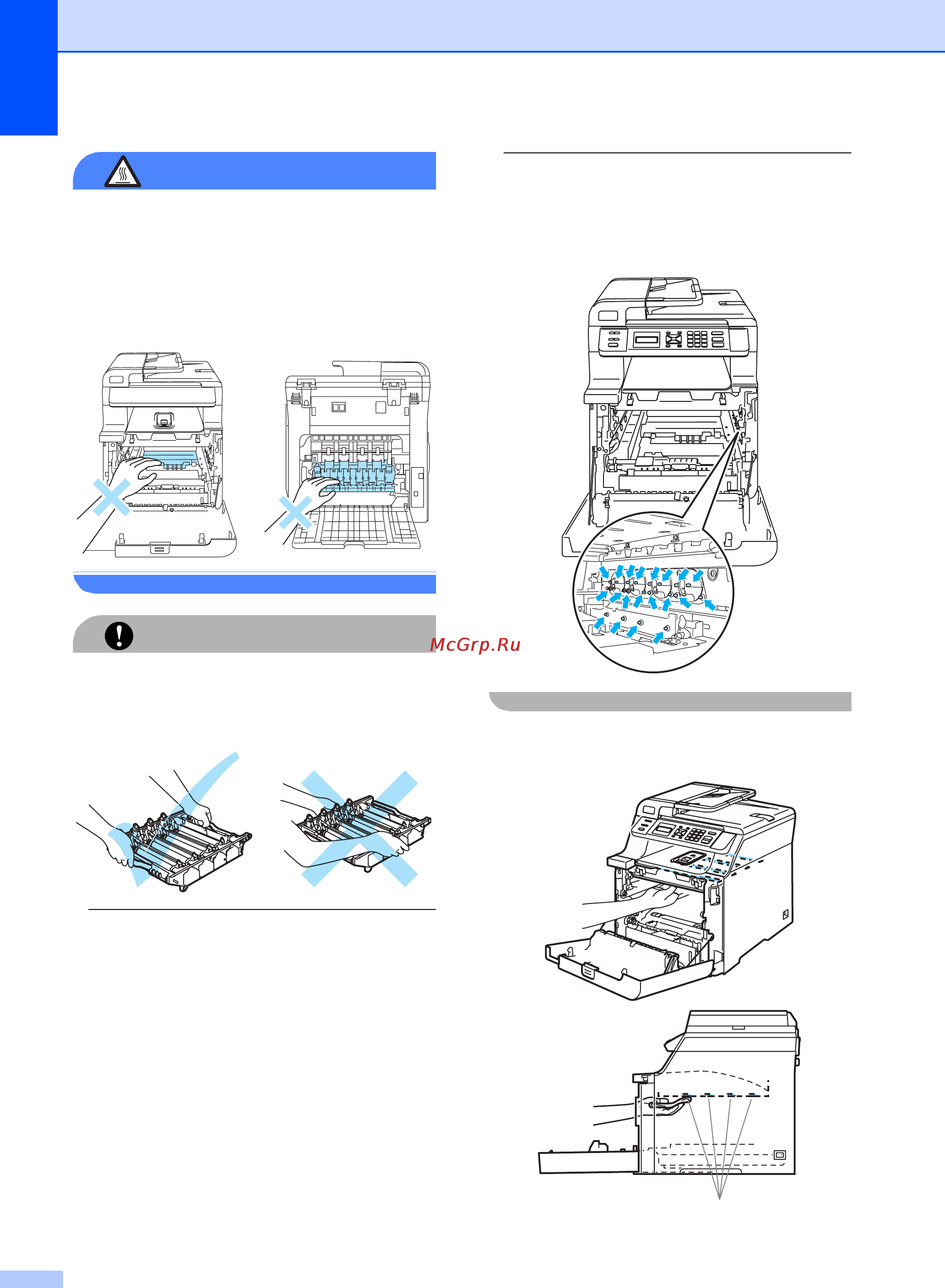 McGrp.Ru