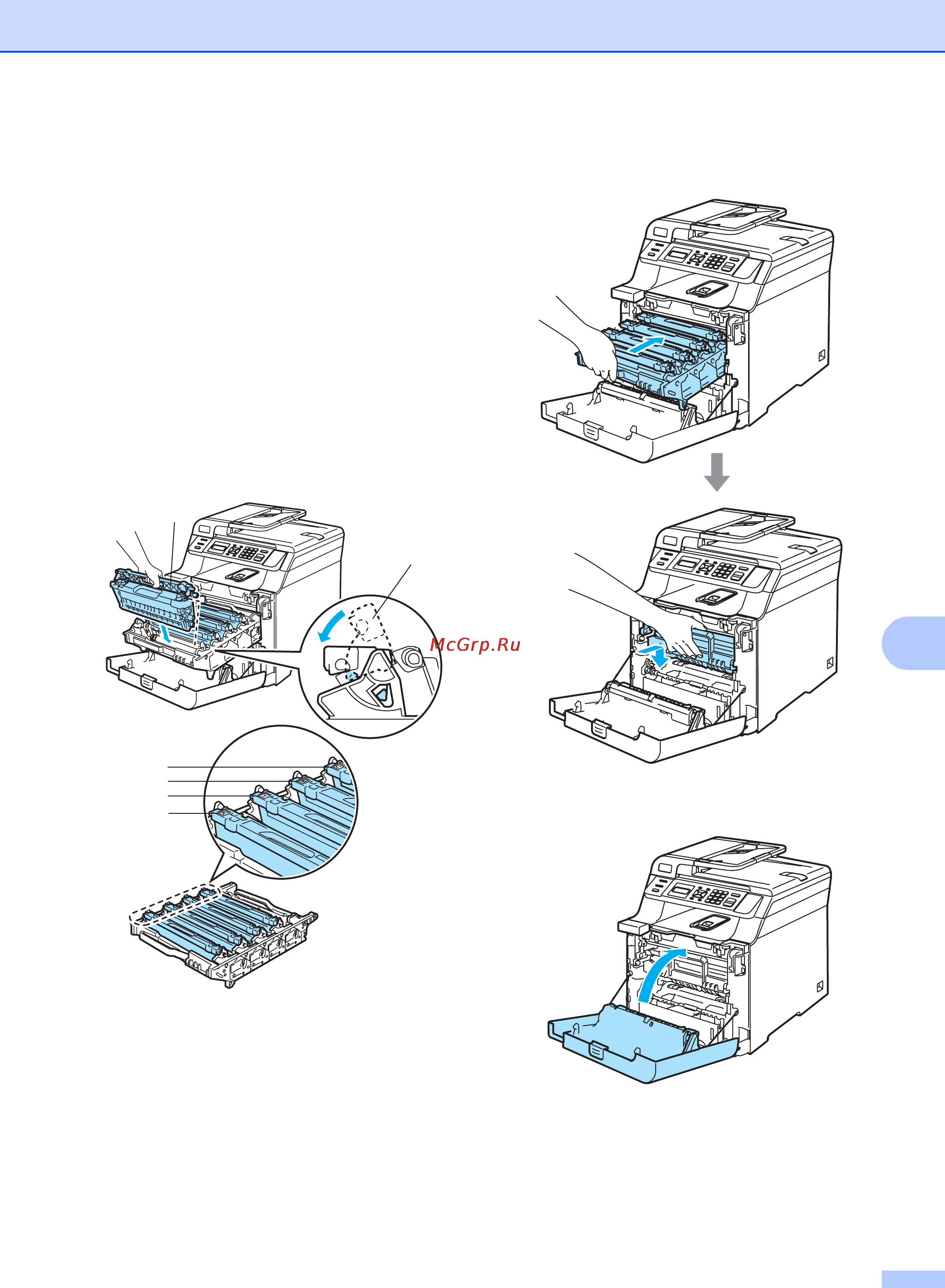 McGrp.Ru