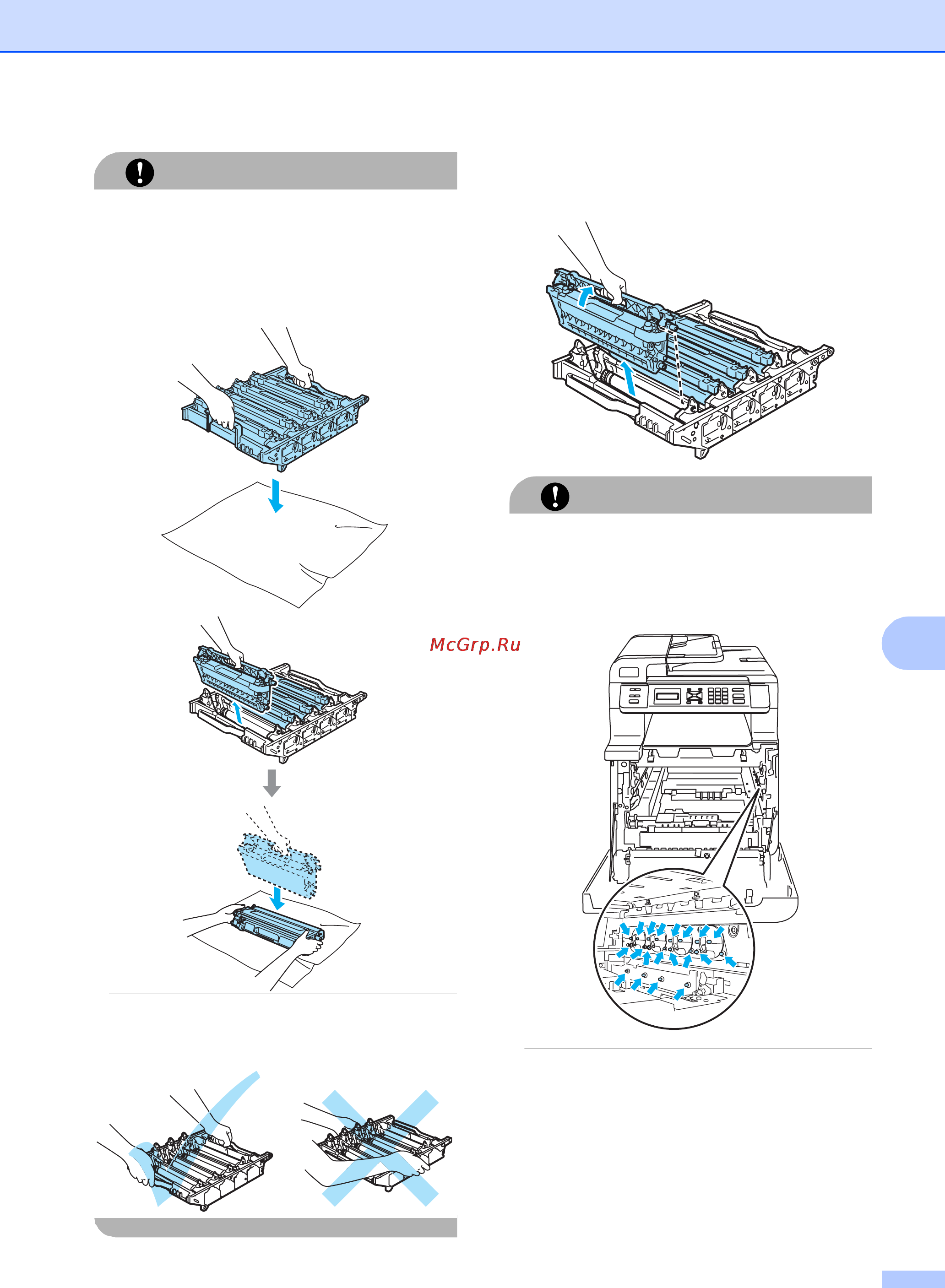 McGrp.Ru