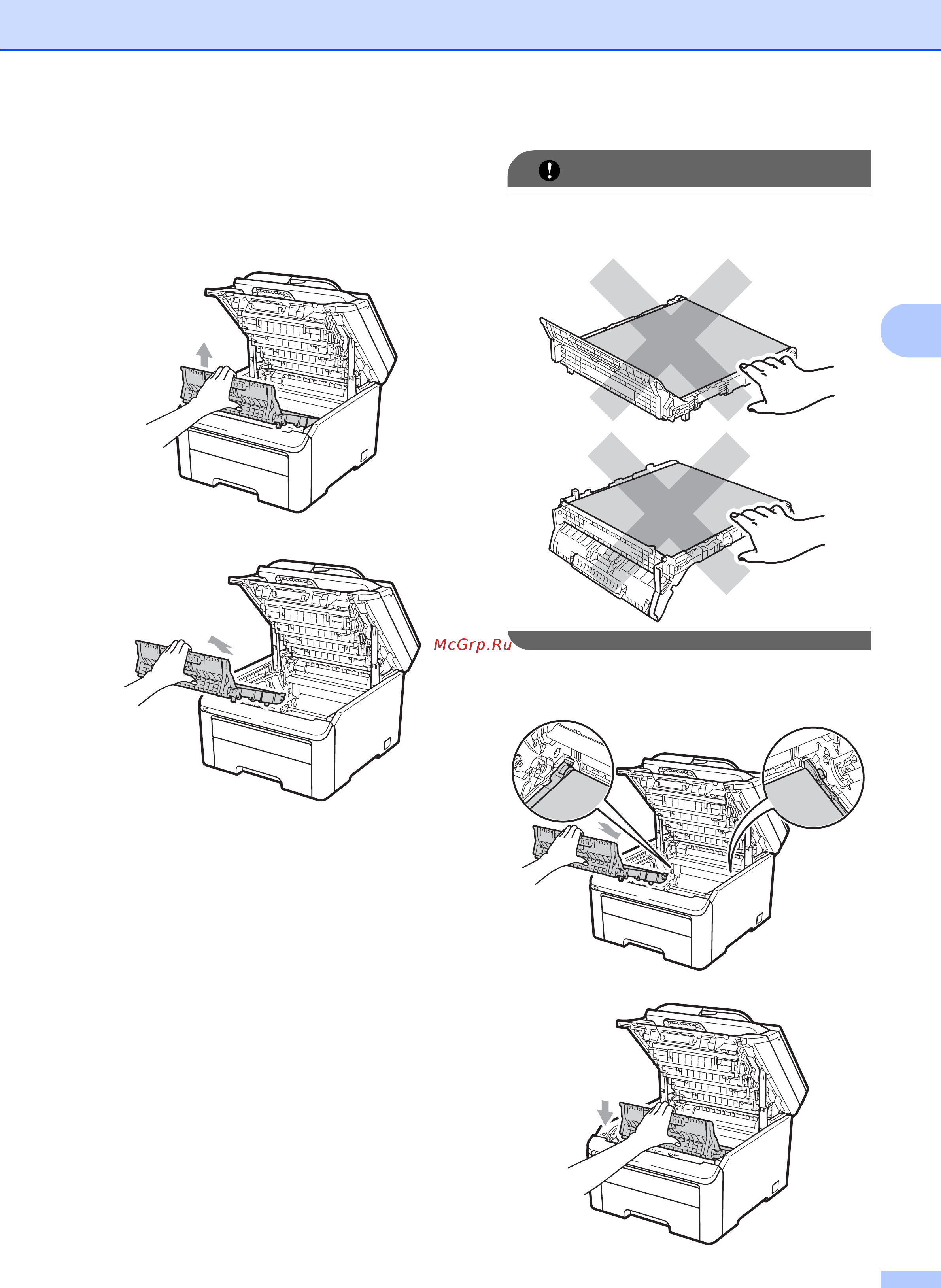 McGrp.Ru