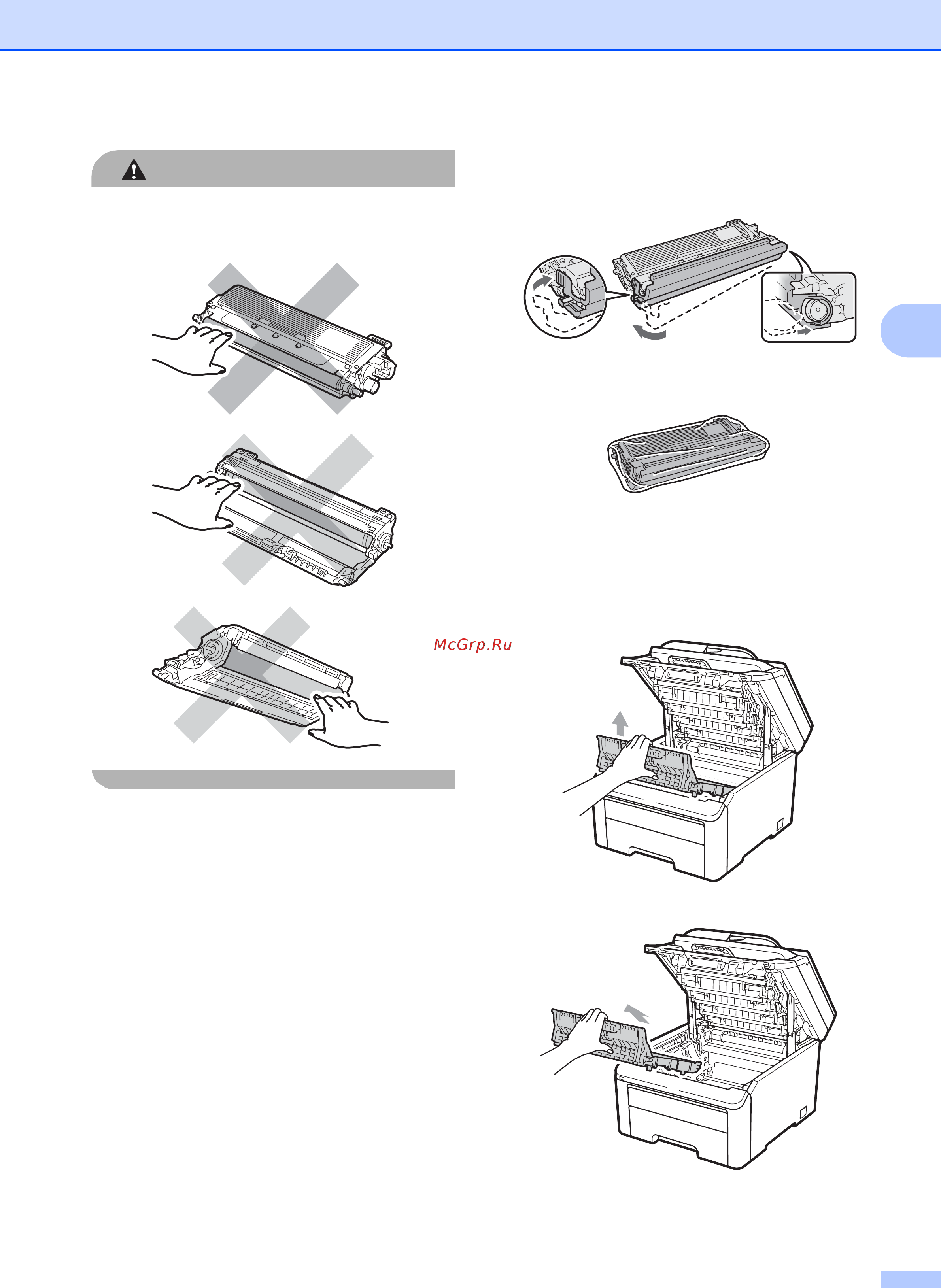 McGrp.Ru