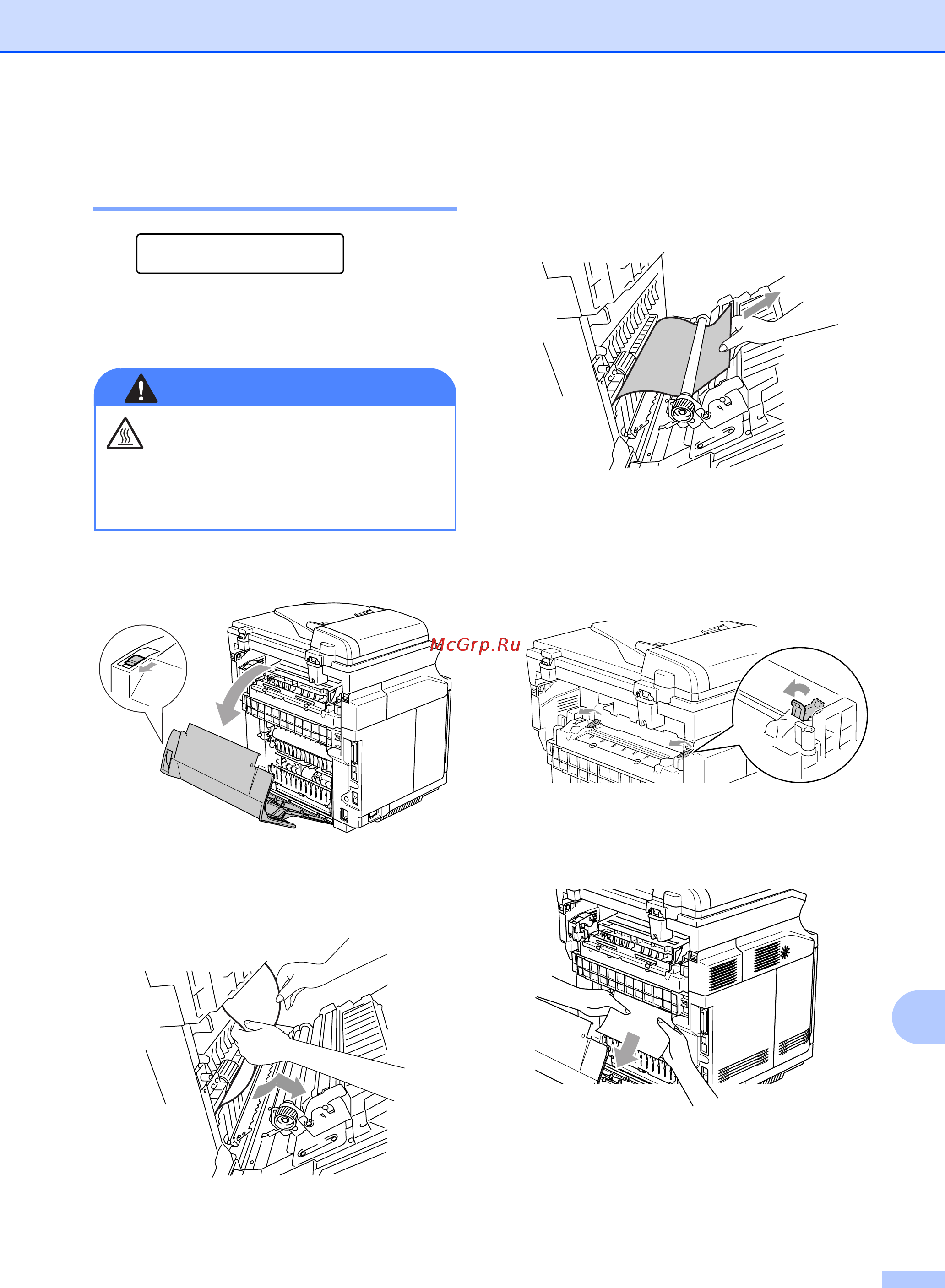 McGrp.Ru