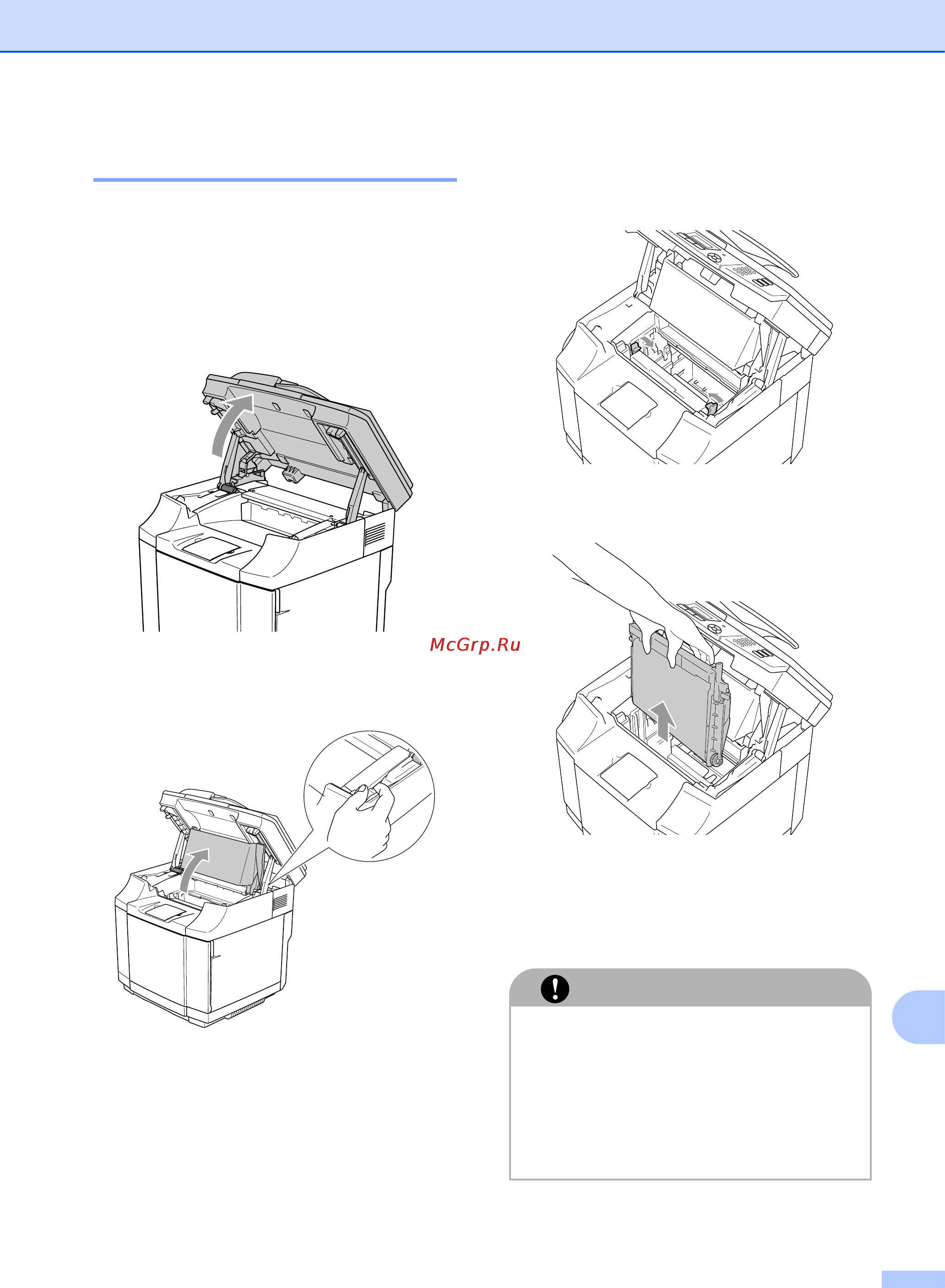 McGrp.Ru