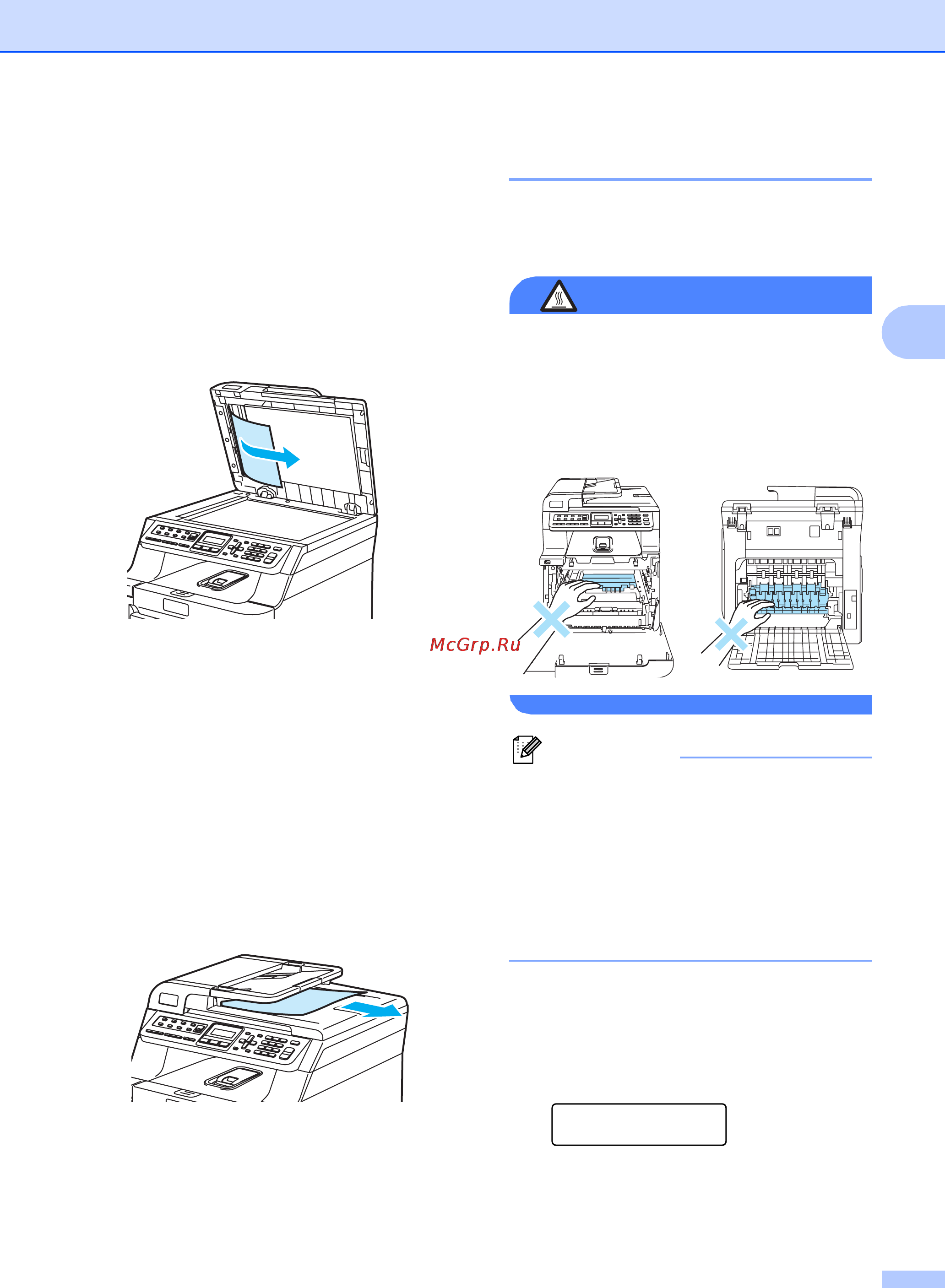 McGrp.Ru