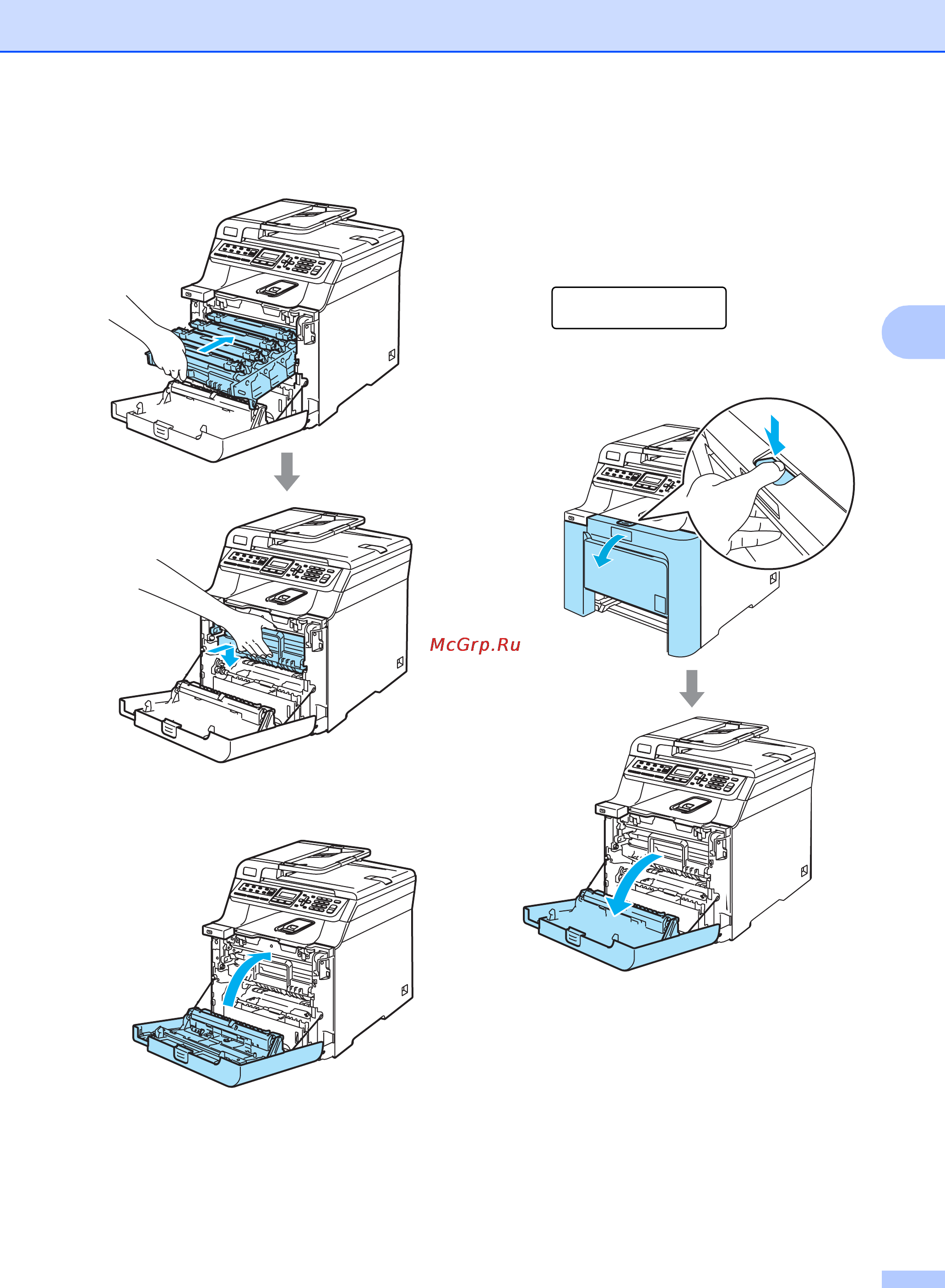 McGrp.Ru