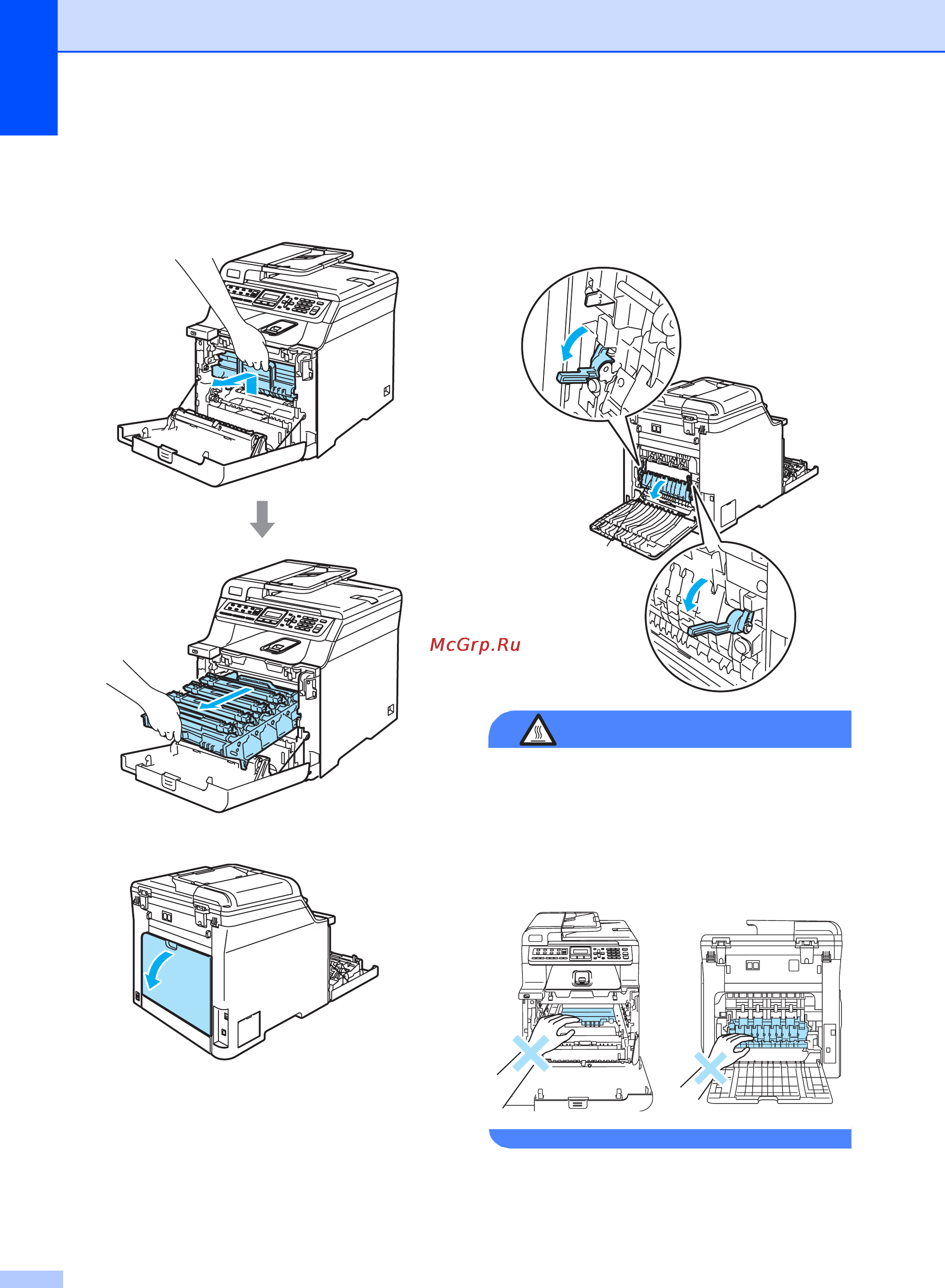 McGrp.Ru